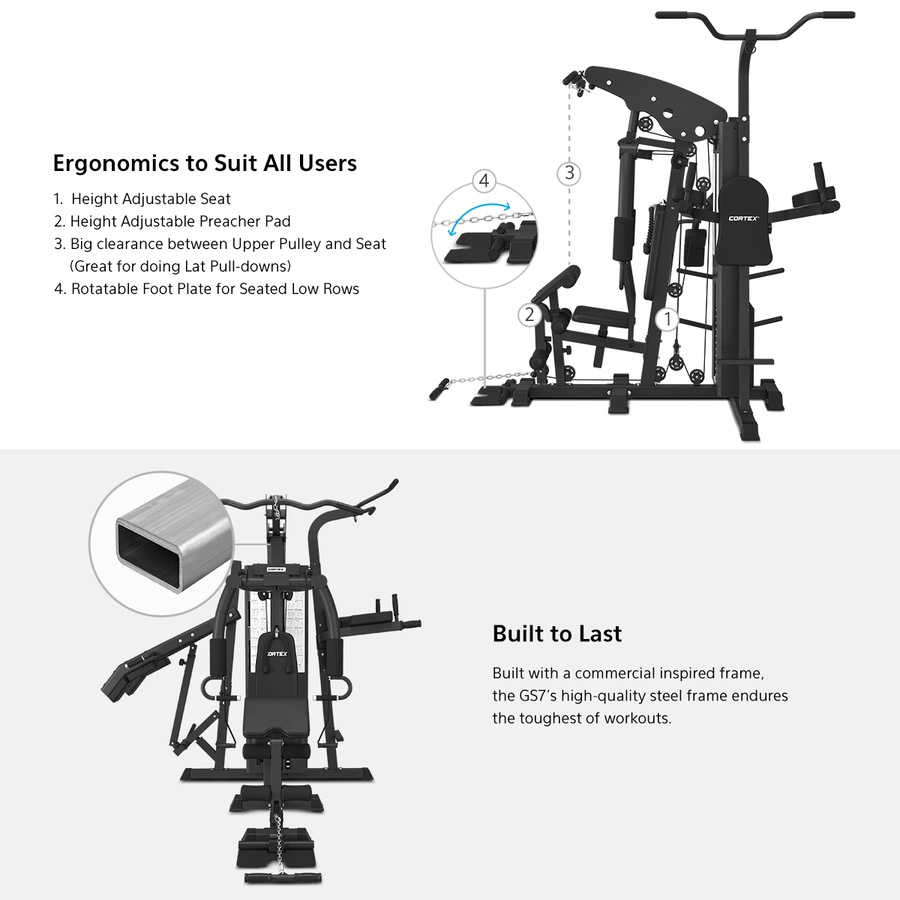 Ergonomics to Suit All Users

1. Height Adjustable Seat
2. Height Adjustable Preacher Pad
3. Big clearance between Upper Pulley and Seat (Great for doing Lat Pull-downs)
4. Rotatable Foot Plate for Seated Low Rows

4

3

CORTEX

2

1

CORTEX

CORTEX

Built to Last

Built with a commercial inspired frame, the GS7's high-quality steel frame endures the toughest of workouts.