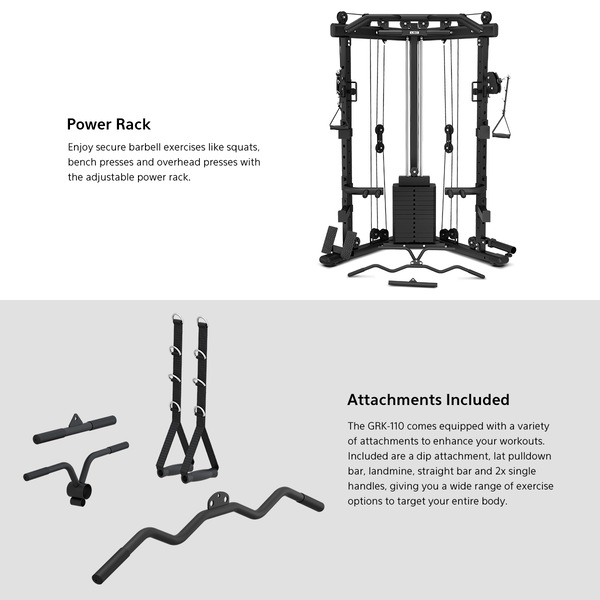 Power Rack

Enjoy secure barbell exercises like squats, bench presses and overhead presses with the adjustable power rack.

Attachments Included

The GRK-110 comes equipped with a variety of attachments to enhance your workouts. Included are a dip attachment, lat pulldown bar, landmine, straight bar and 2x single handles, giving you a wide range of exercise options to target your entire body.