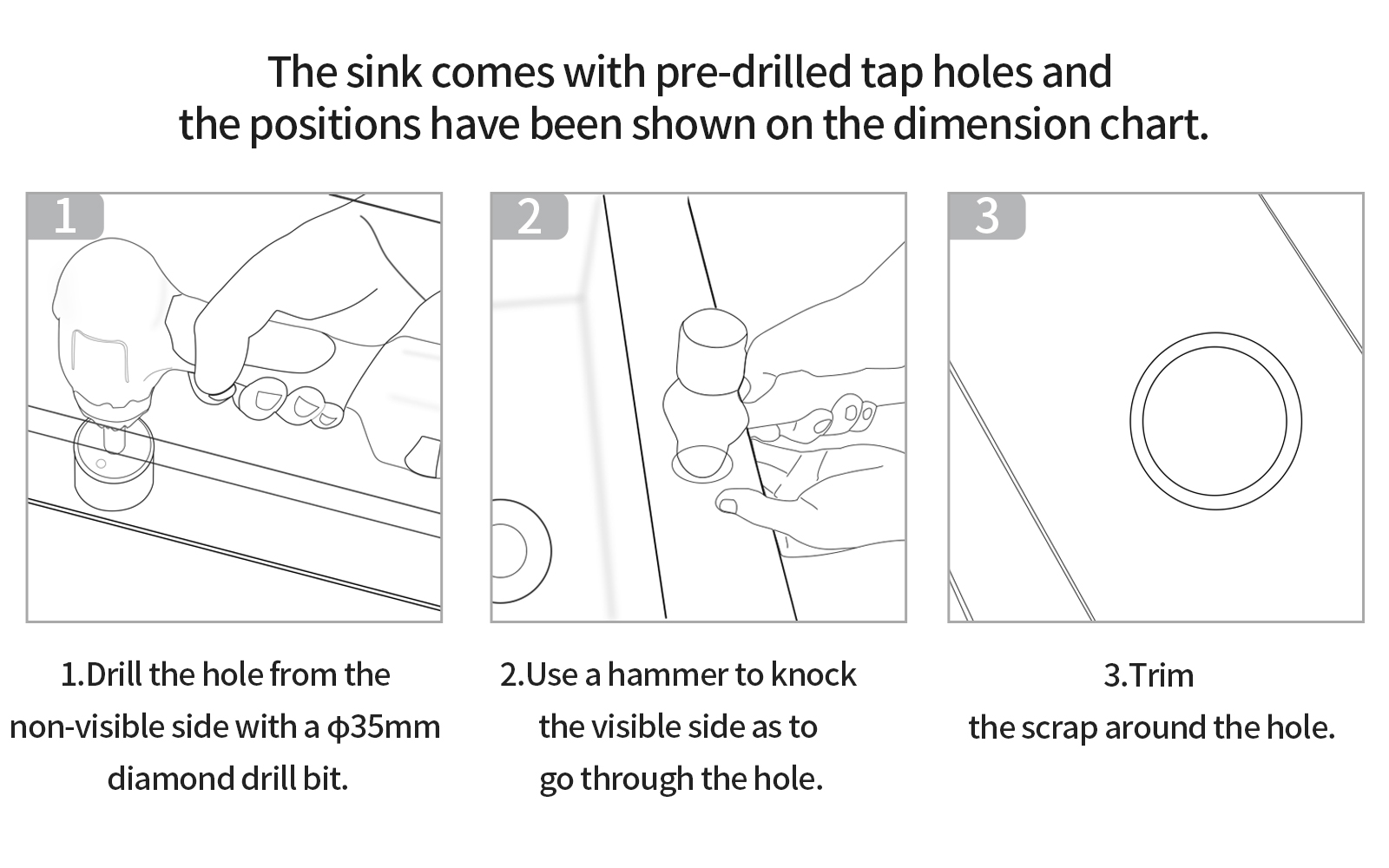 The sink comes with pre-drilled tap holes and the positions have been shown on the dimension chart.

1

2

3

1.Drill the hole from the non-visible side with a ϕ35mm diamond drill bit.

2.Use a hammer to knock the visible side as to go through the hole.

3.Trim the scrap around the hole.