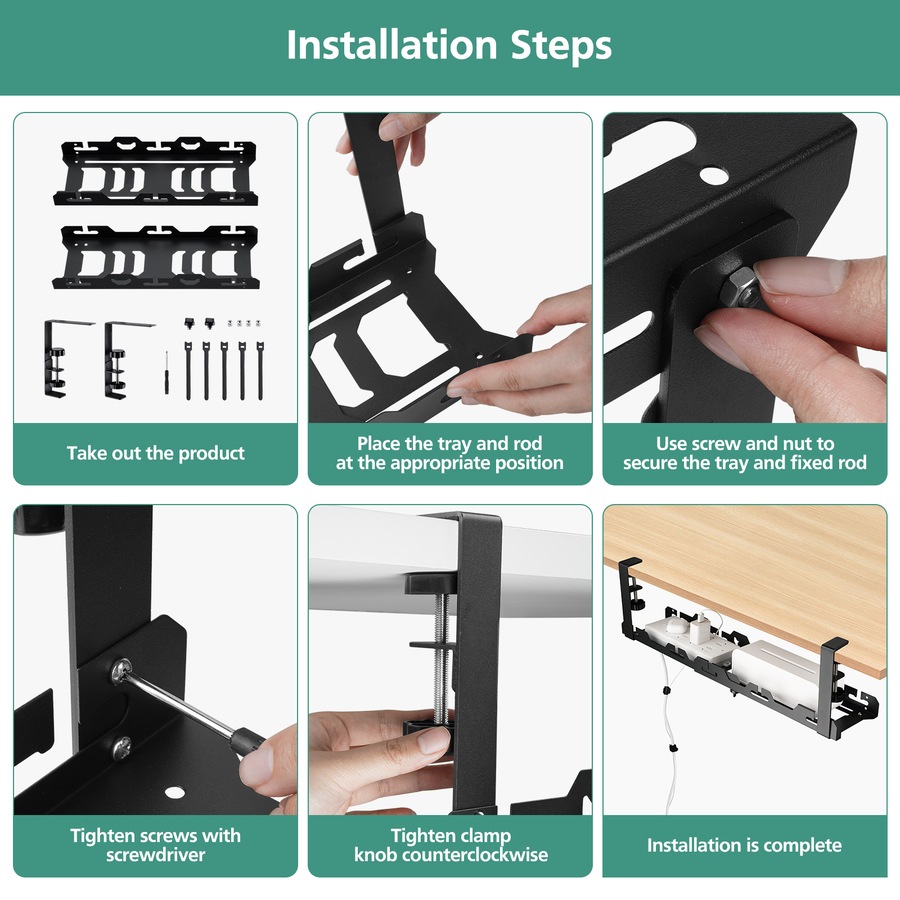 Installation Steps

Take out the product

Place the tray and rod at the appropriate position

Use screw and nut to secure the tray and fixed rod

Tighten screws with screwdriver

Tighten clamp knob counterclockwise

Installation is complete