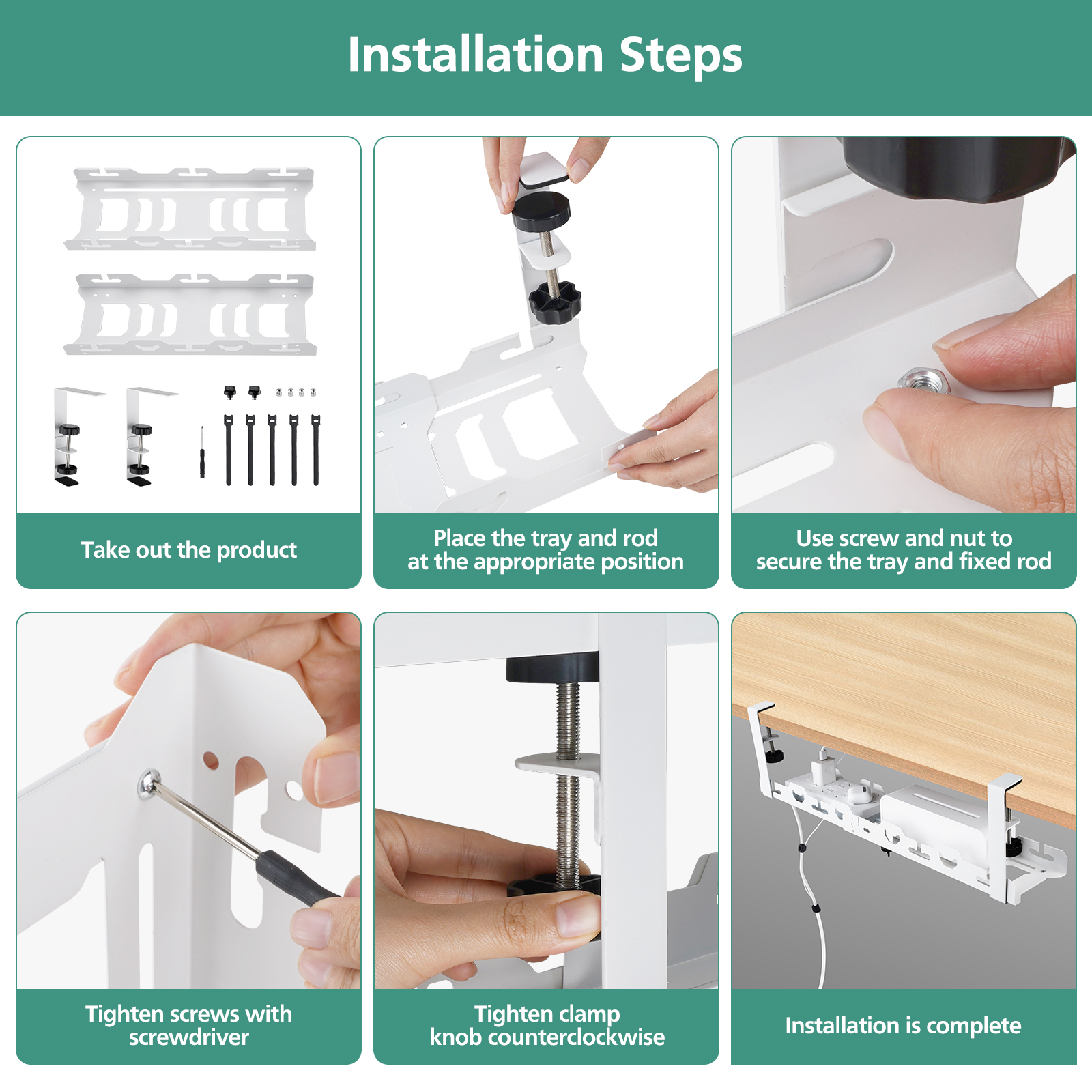 Installation Steps

Take out the product

Place the tray and rod at the appropriate position

Use screw and nut to secure the tray and fixed rod

Tighten screws with screwdriver

Tighten clamp knob counterclockwise

Installation is complete