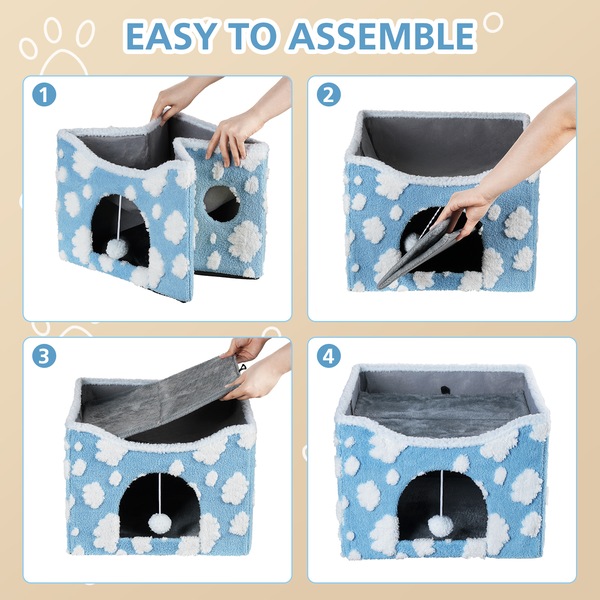 EASY TO ASSEMBLE

1

2

3

4