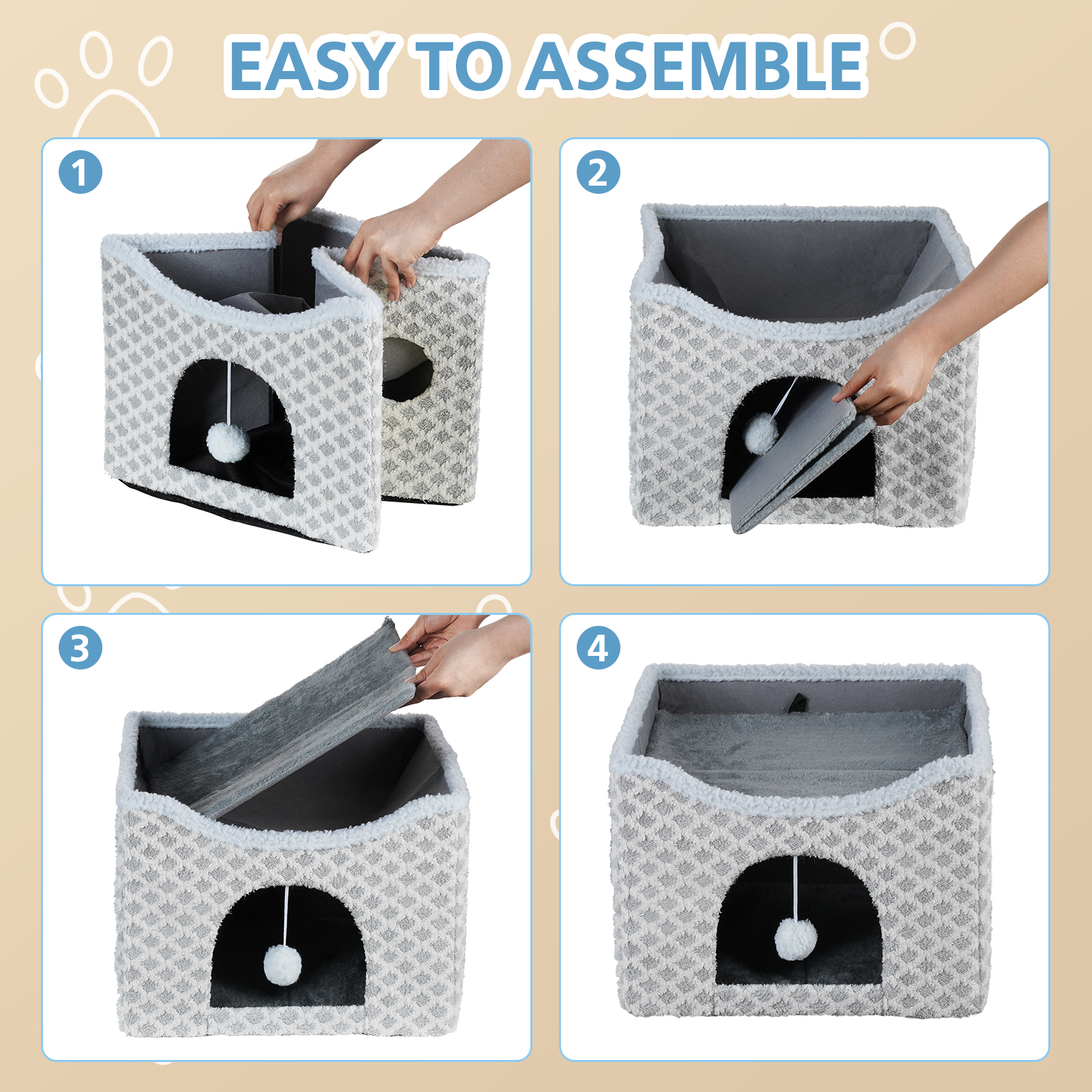 EASY TO ASSEMBLE

1

2

3

4