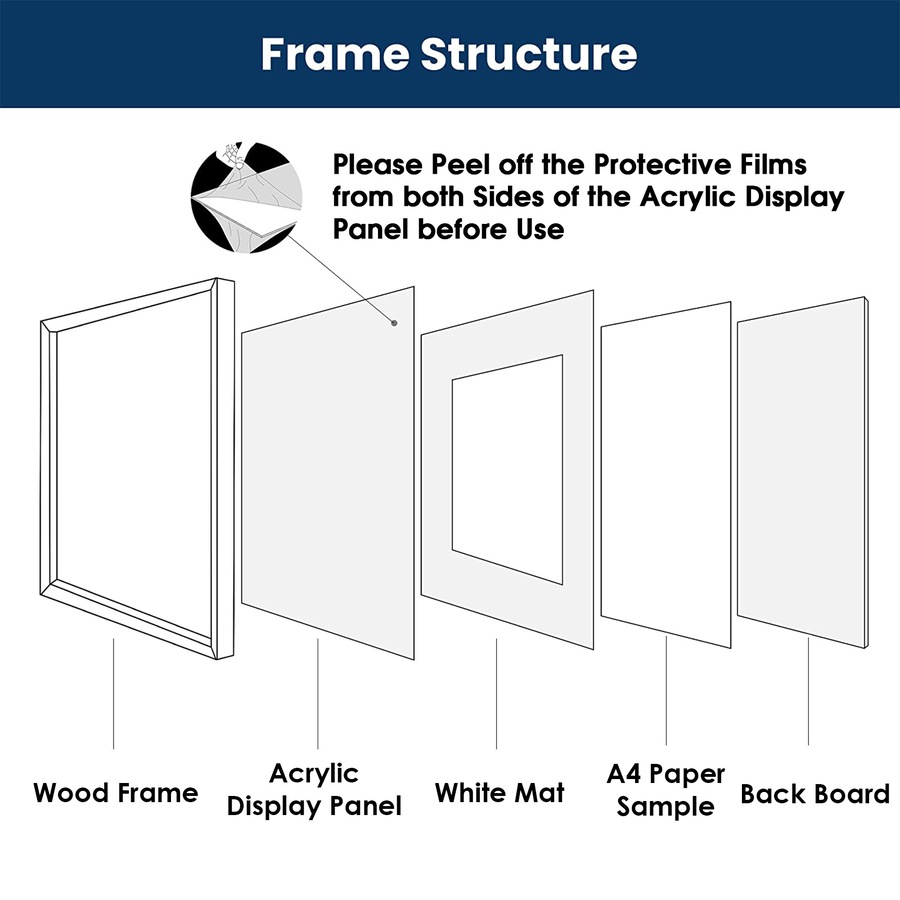 Frame Structure

Please Peel off the Protective Films from both Sides of the Acrylic Display Panel before Use

Wood Frame

Acrylic Display Panel

White Mat

A4 Paper Sample

Back Board