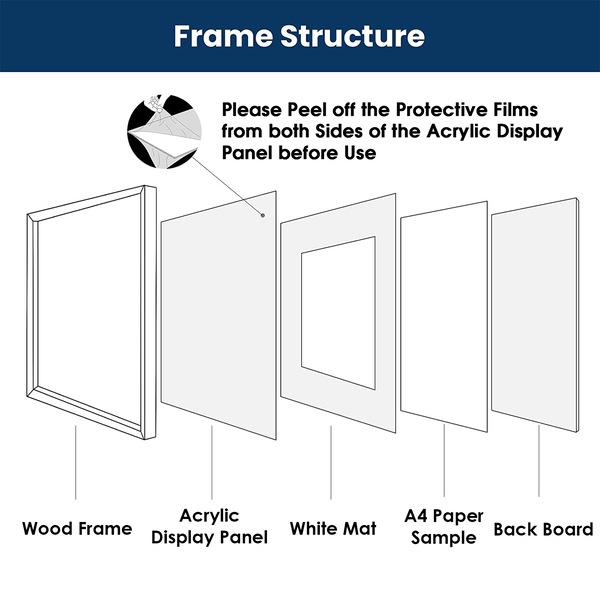 Frame Structure

Please Peel off the Protective Films from both Sides of the Acrylic Display Panel before Use

Wood Frame

Acrylic Display Panel

White Mat

A4 Paper Sample

Back Board