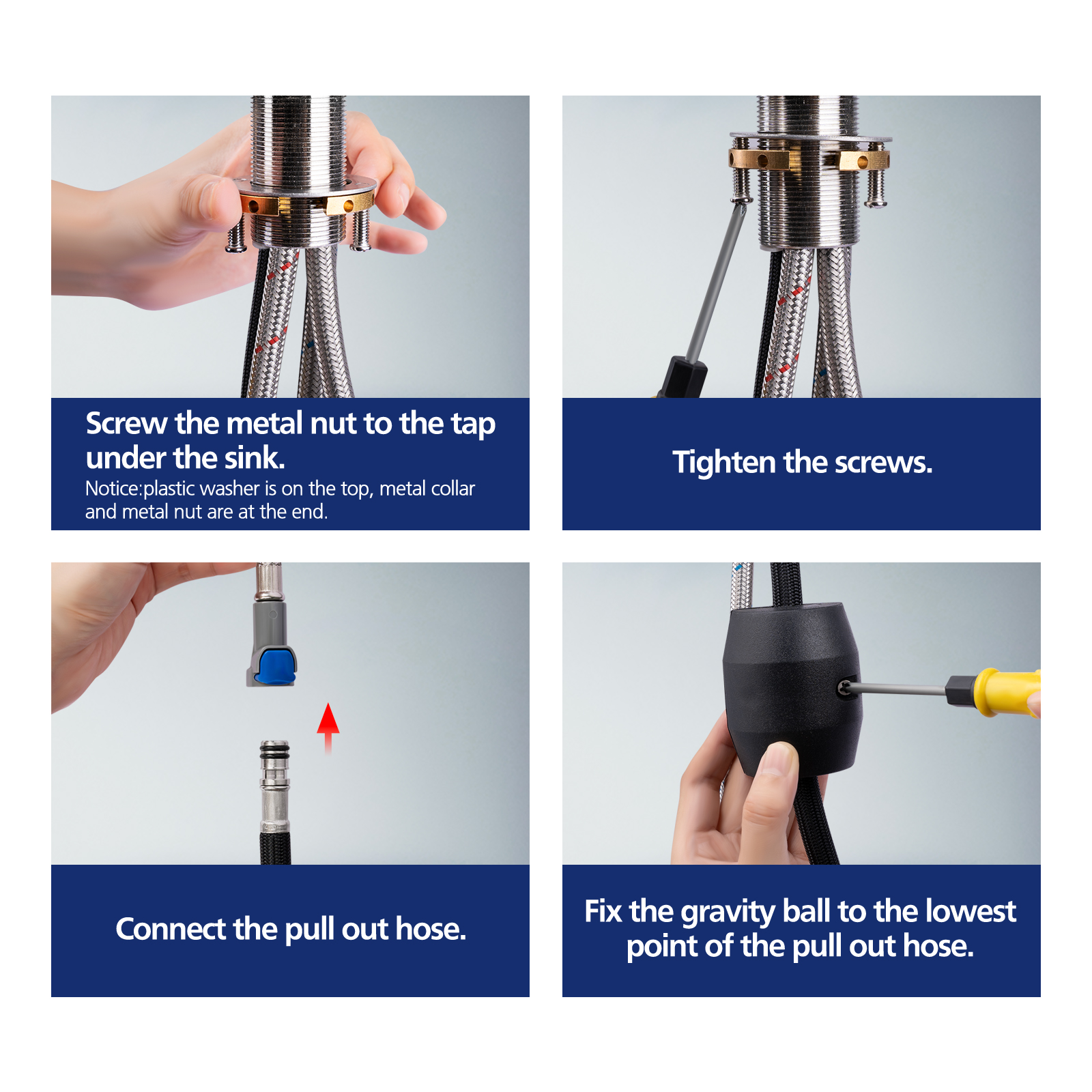 Screw the metal nut to the tap under the sink.
Notice:plastic washer is on the top, metal collar and metal nut are at the end.

Tighten the screws.

Connect the pull out hose.

Fix the gravity ball to the lowest point of the pull out hose.