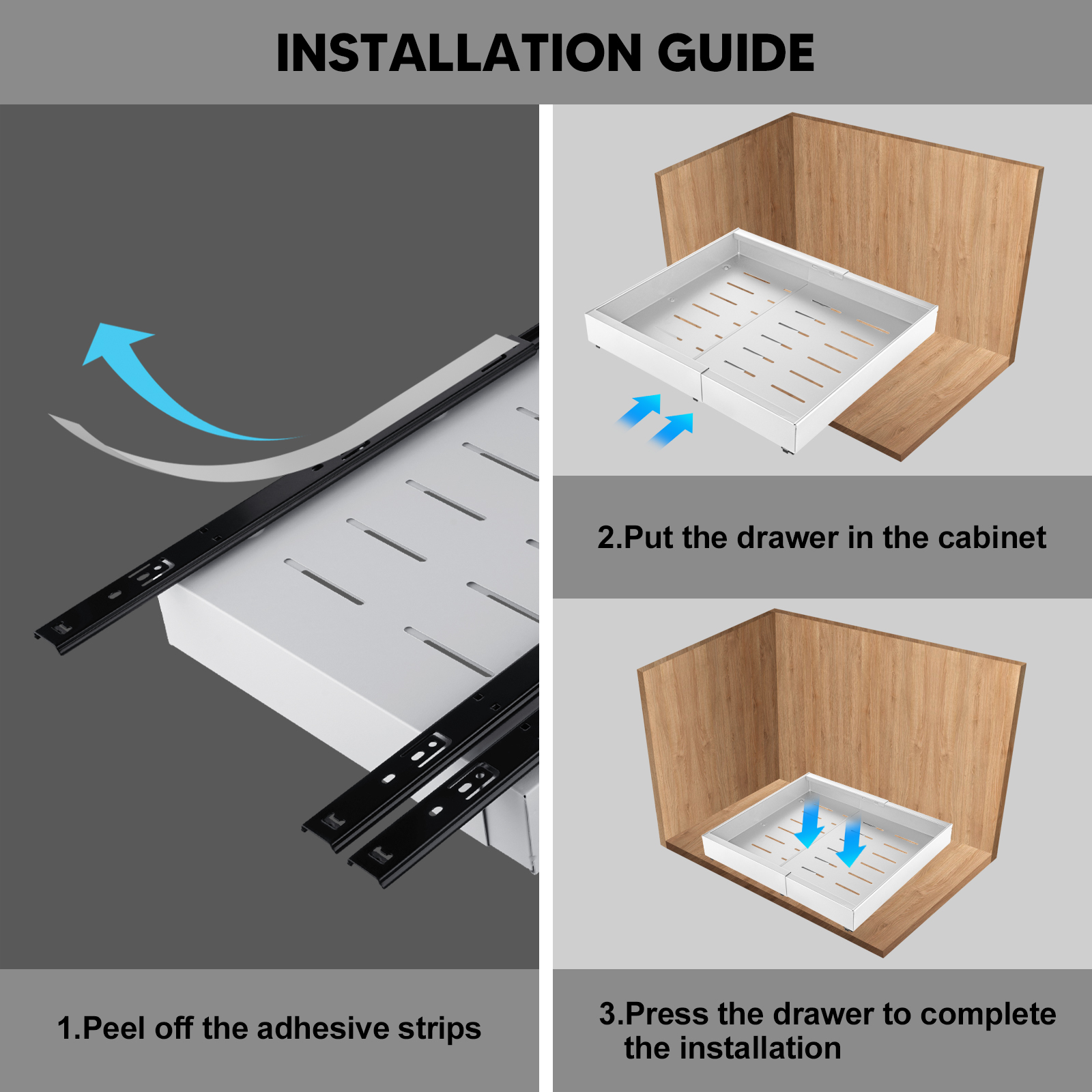 INSTALLATION GUIDE

1.Peel off the adhesive strips

2.Put the drawer in the cabinet

3.Press the drawer to complete the installation