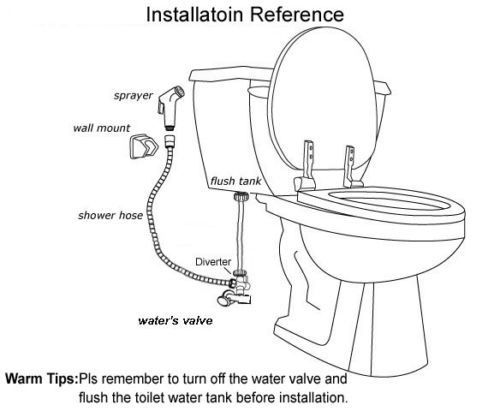 Installatoin Reference

sprayer

wall mount

flush tank

shower hose

Diverter

water's valve

Warm Tips:Pls remember to turn off the water valve and flush the toilet water tank before installation.