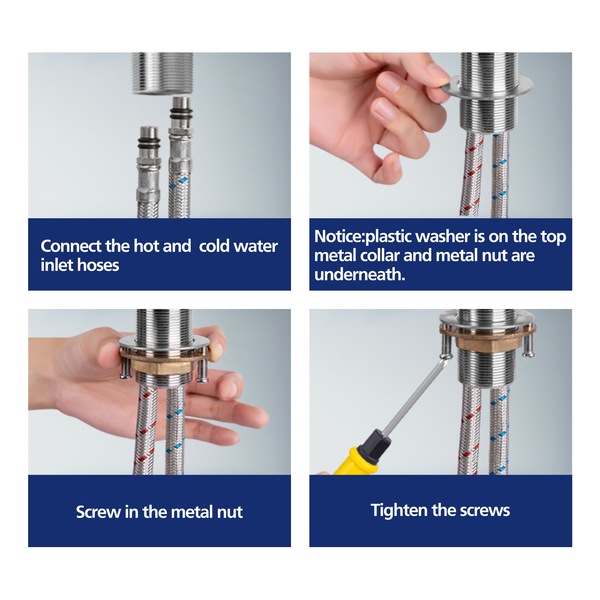 Connect the hot and cold water inlet hoses

Notice:plastic washer is on the top metal collar and metal nut are underneath.

Screw in the metal nut

Tighten the screws