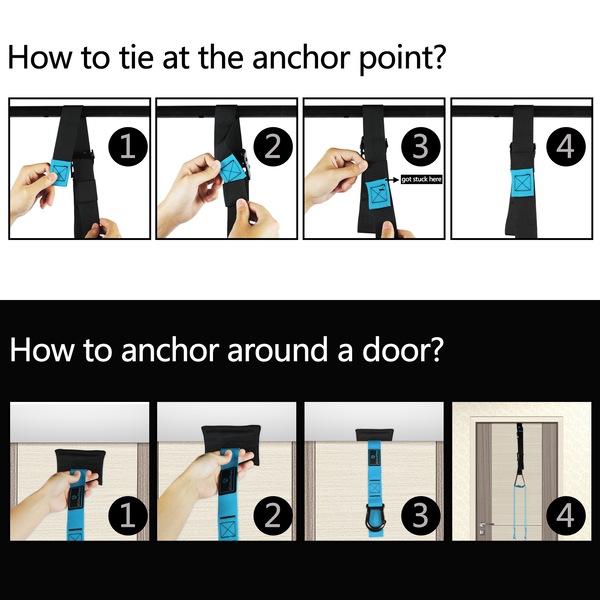 How to tie at the anchor point?

1

2

3

got stuck here

4

How to anchor around a door?

1

2

3

4