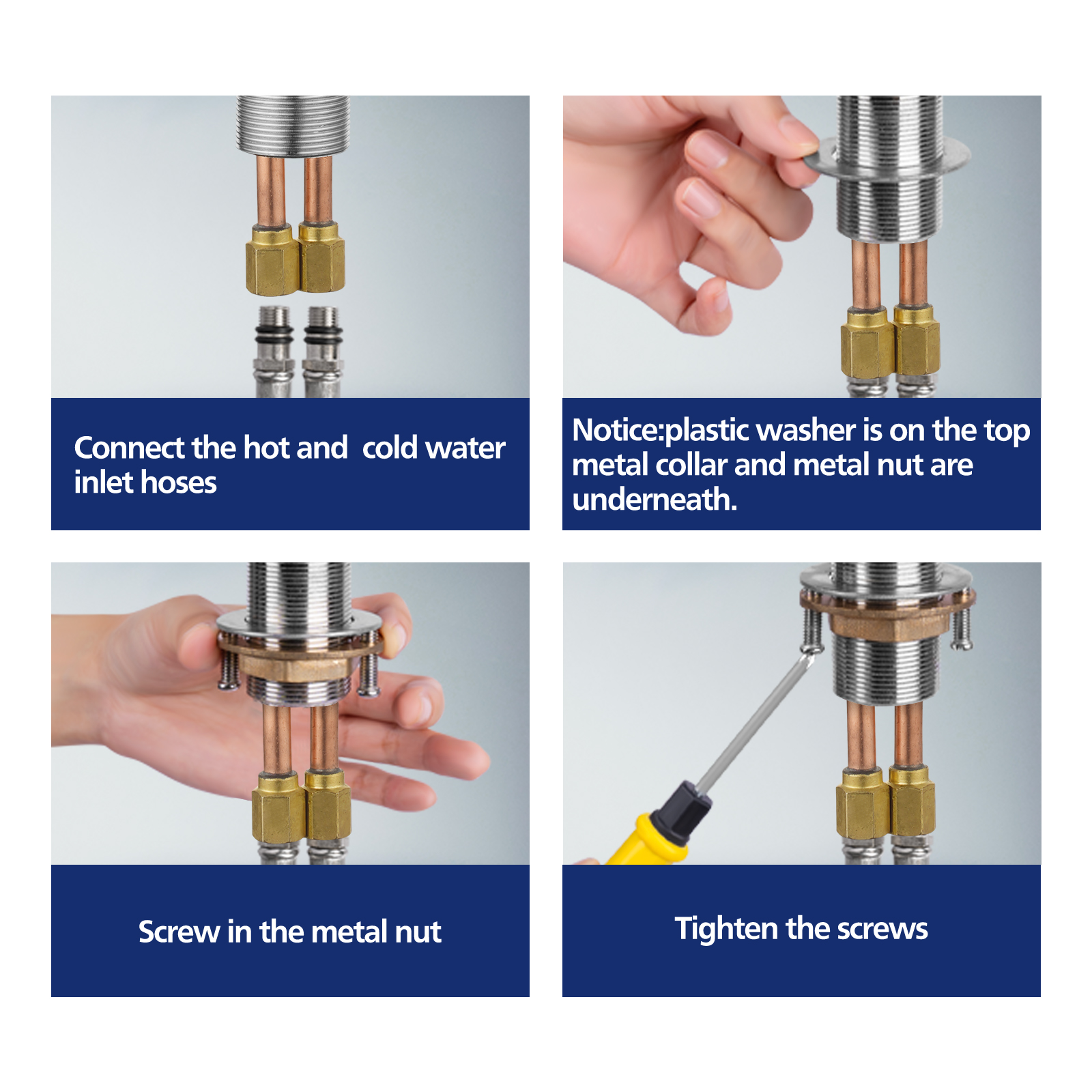 Connect the hot and  cold water inlet hoses

Notice:plastic washer is on the top metal collar and metal nut are underneath.

Screw in the metal nut

Tighten the screws