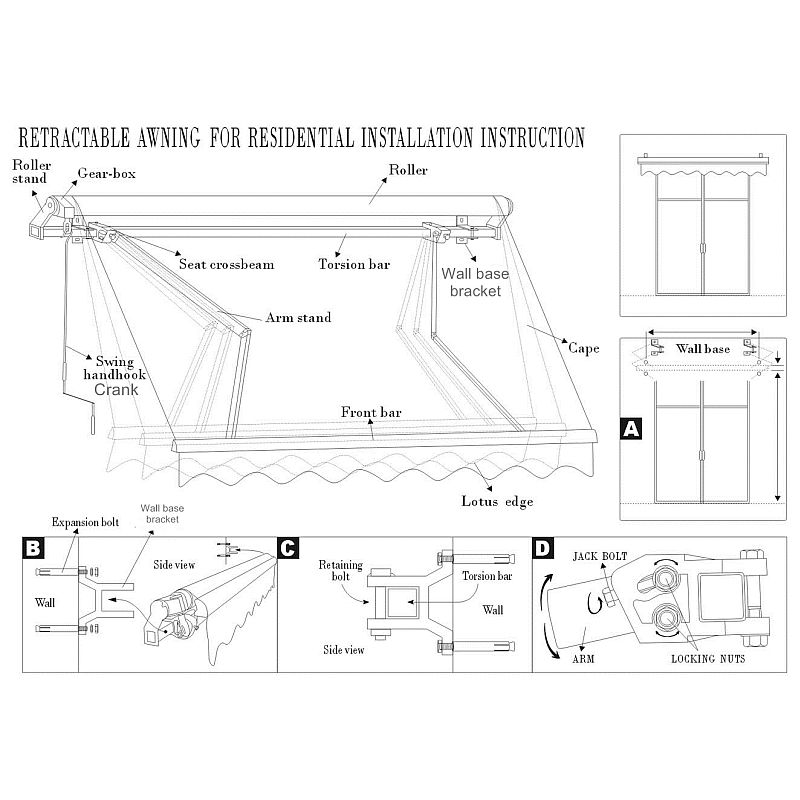 RETRACTABLE AWNING FOR RESIDENTIAL INSTALLATION INSTRUCTION

Roller stand

Gear-box

Roller

Seat crossbeam

Torsion bar

Wall base bracket

Arm stand

Cape

Swing handhook Crank

Front bar

Lotus edge

Wall base

A

B

Expansion bolt

Wall base bracket

Side view

Wall

C

Retaining bolt

Torsion bar

Wall

Side view

D

JACK BOLT

ARM

LOCKING NUTS