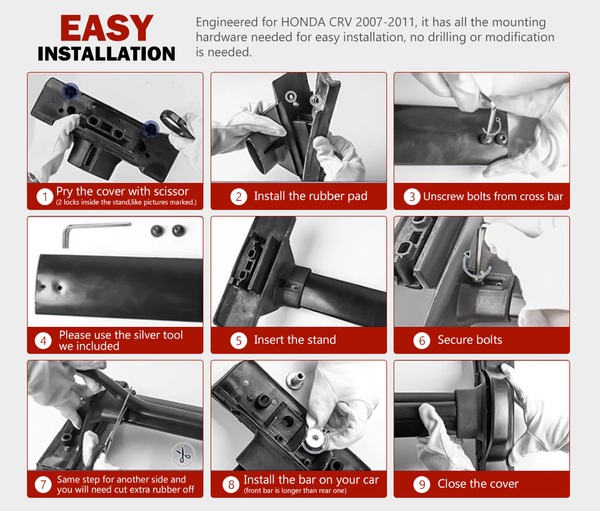 EASY INSTALLATION

Engineered for HONDA CRV 2007-2011, it has all the mounting hardware needed for easy installation, no drilling or modification is needed.

1 Pry the cover with scissor
(2 locks inside the stand,like pictures marked.)

2 Install the rubber pad

3 Unscrew bolts from cross bar

4 Please use the silver tool we included

5 Insert the stand

6 Secure bolts

7 Same step for another side and you will need cut extra rubber off

8 Install the bar on your car
(front bar is longer than rear one)

9 Close the cover