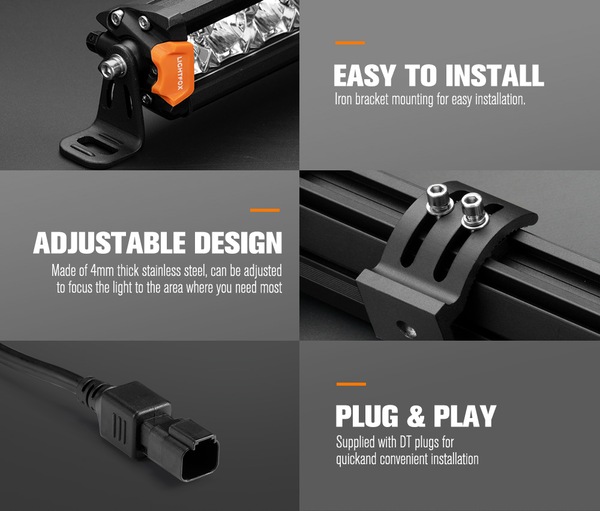 LIGHTFOX

EASY TO INSTALL
Iron bracket mounting for easy installation.

ADJUSTABLE DESIGN
Made of 4mm thick stainless steel, can be adjusted to focus the light to the area where you need most

PLUG & PLAY
Supplied with DT plugs for quickand convenient installation