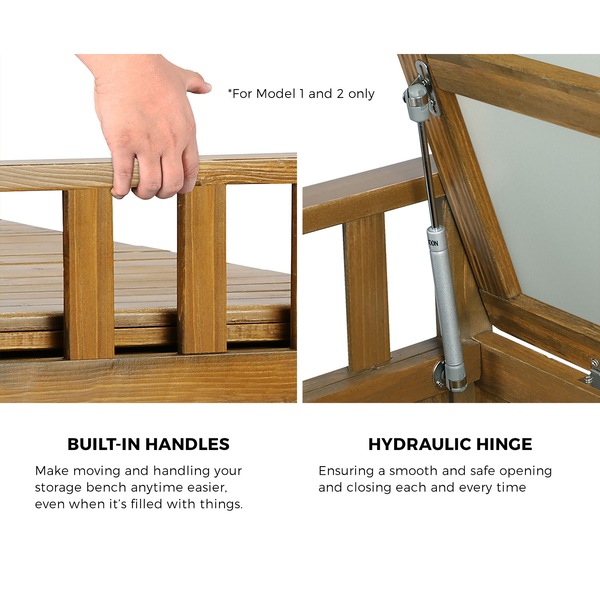 *For Model 1 and 2 only

BUILT-IN HANDLES

Make moving and handling your storage bench anytime easier, even when it's filled with things.

HYDRAULIC HINGE

Ensuring a smooth and safe opening and closing each and every time