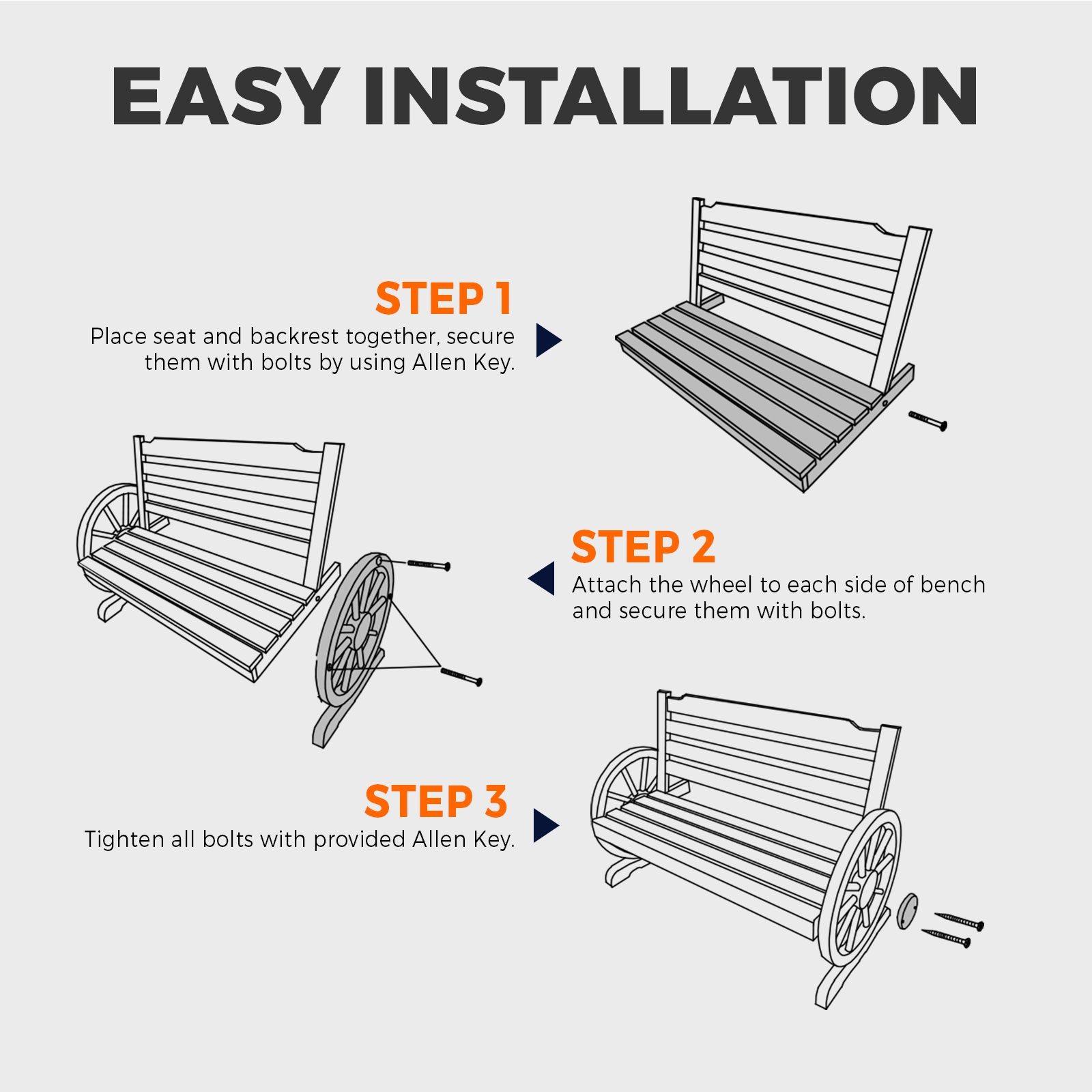 EASY INSTALLATION

STEP 1
Place seat and backrest together, secure them with bolts by using Allen Key.

STEP 2
Attach the wheel to each side of bench and secure them with bolts.

STEP 3
Tighten all bolts with provided Allen Key.