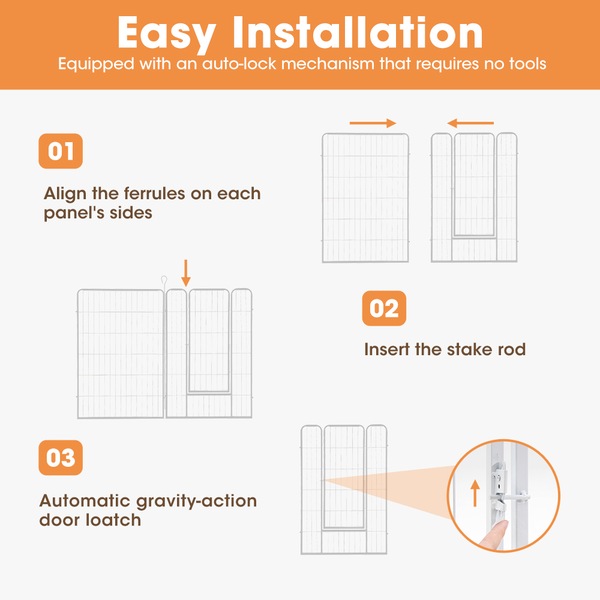 Easy Installation

Equipped with an auto-lock mechanism that requires no tools

01

Align the ferrules on each panel's sides

02

Insert the stake rod

03

Automatic gravity-action door loatch