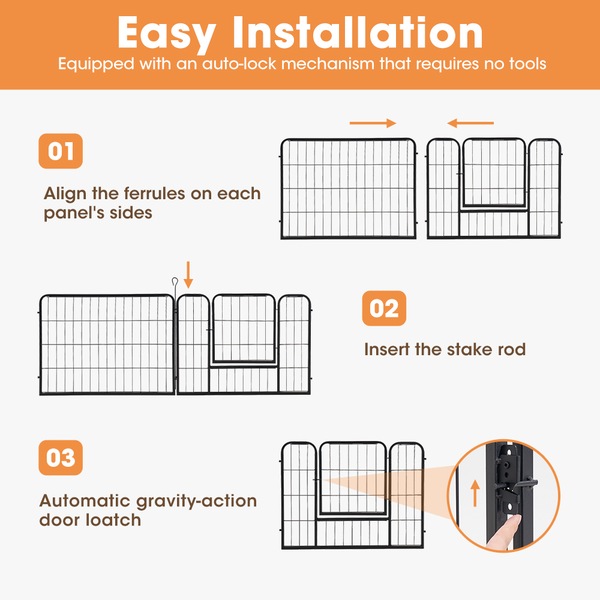 Easy Installation

Equipped with an auto-lock mechanism that requires no tools

01

Align the ferrules on each panel's sides

02

Insert the stake rod

03

Automatic gravity-action door loatch