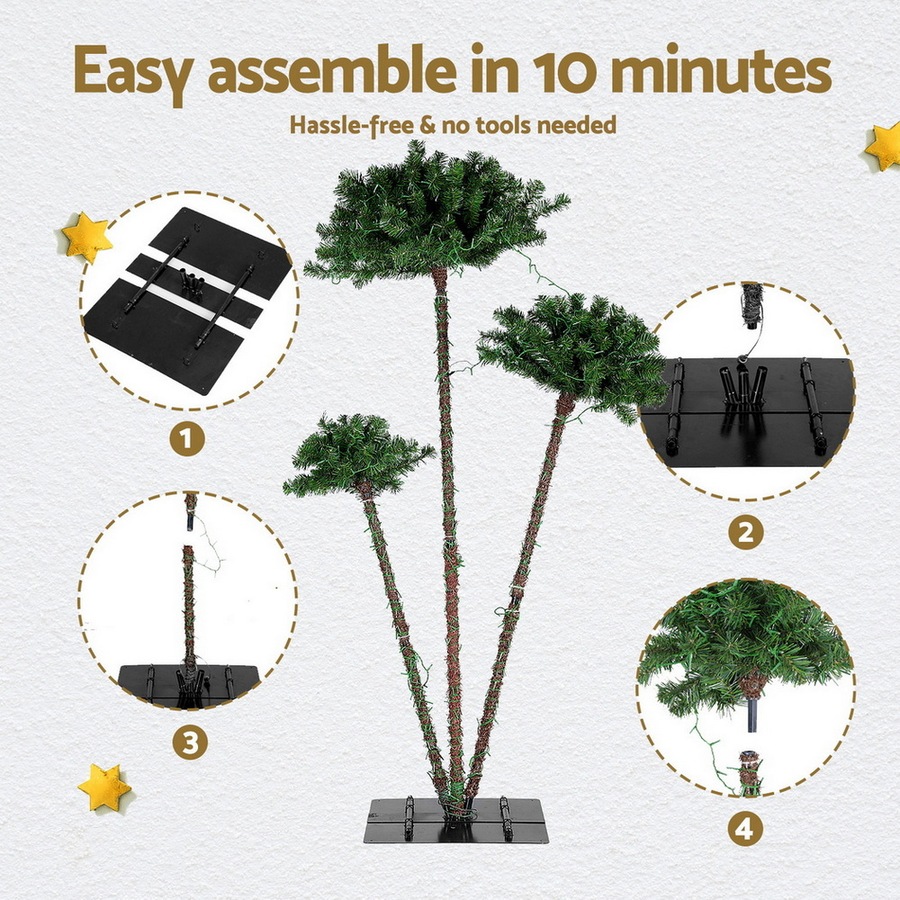 Easy assemble in 10 minutes

Hassle-free & no tools needed

1

2

3

4