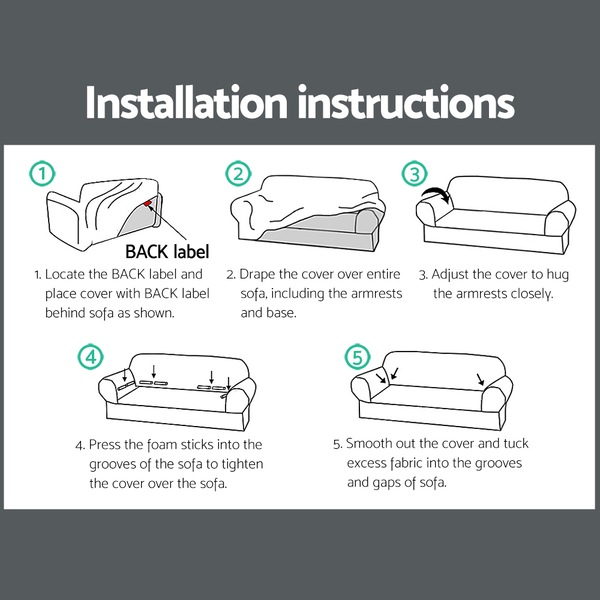 Installation instructions

1

BACK label

1. Locate the BACK label and place cover with BACK label behind sofa as shown.

2

2. Drape the cover over entire sofa, including the armrests and base.

3

3. Adjust the cover to hug the armrests closely.

4

4. Press the foam sticks into the grooves of the sofa to tighten the cover over the sofa.

5

5. Smooth out the cover and tuck excess fabric into the grooves and gaps of sofa.