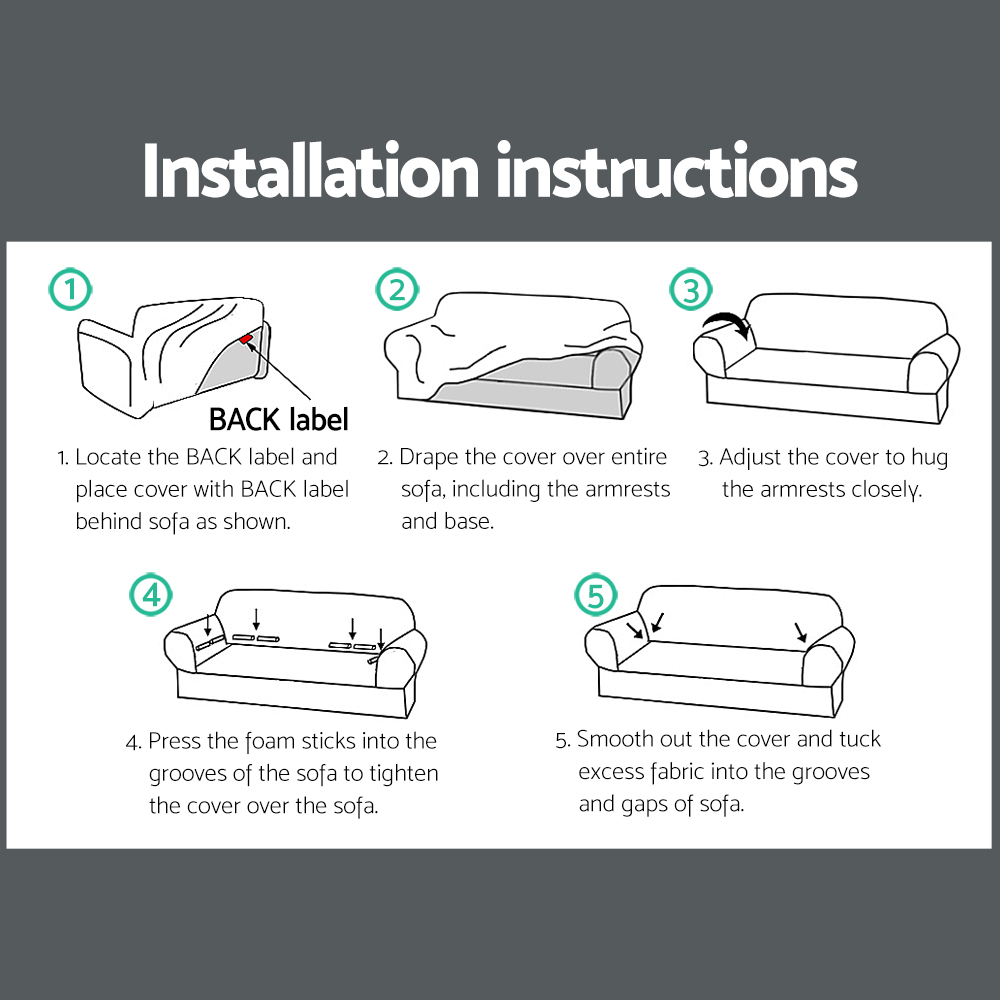 Installation instructions

1

BACK label

1. Locate the BACK label and place cover with BACK label behind sofa as shown.

2

2. Drape the cover over entire sofa, including the armrests and base.

3

3. Adjust the cover to hug the armrests closely.

4

4. Press the foam sticks into the grooves of the sofa to tighten the cover over the sofa.

5

5. Smooth out the cover and tuck excess fabric into the grooves and gaps of sofa.