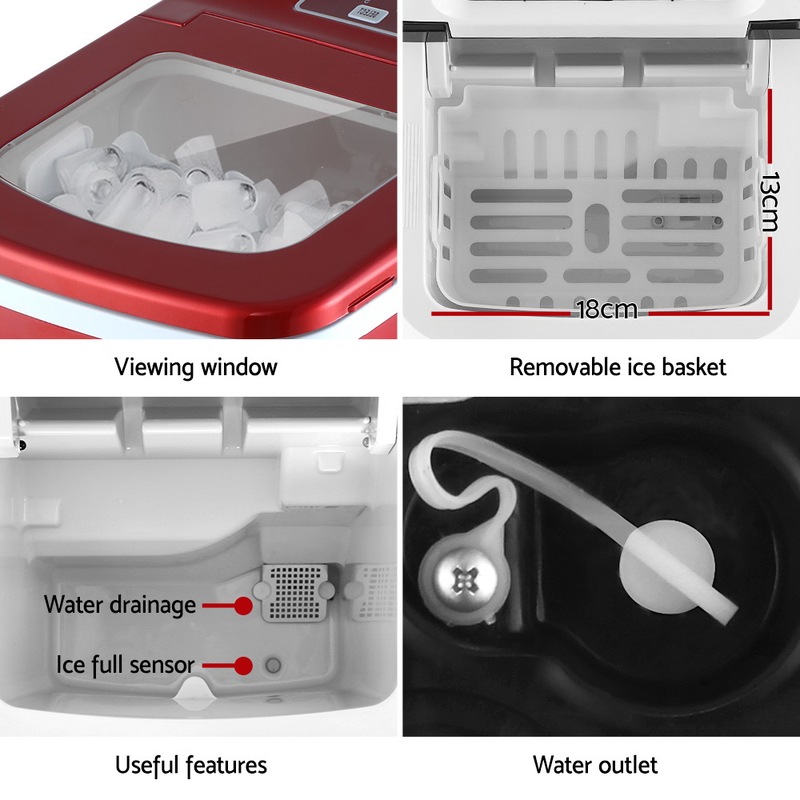 Viewing window

13cm

18cm

Removable ice basket

Water drainage

Ice full sensor

Useful features

Water outlet