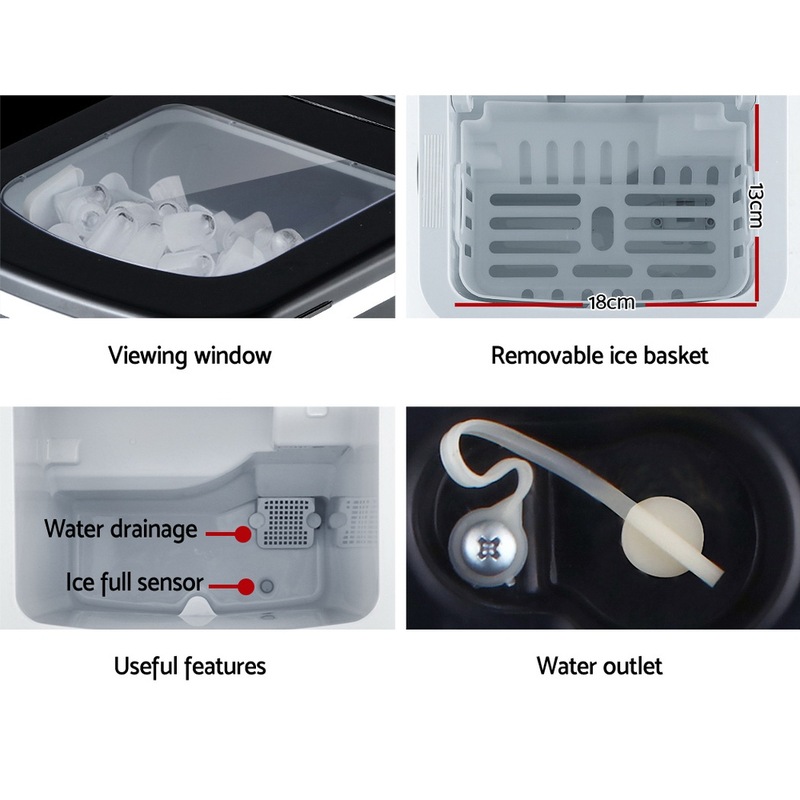 Viewing window

13cm

18cm

Removable ice basket

Water drainage

Ice full sensor

Useful features

Water outlet