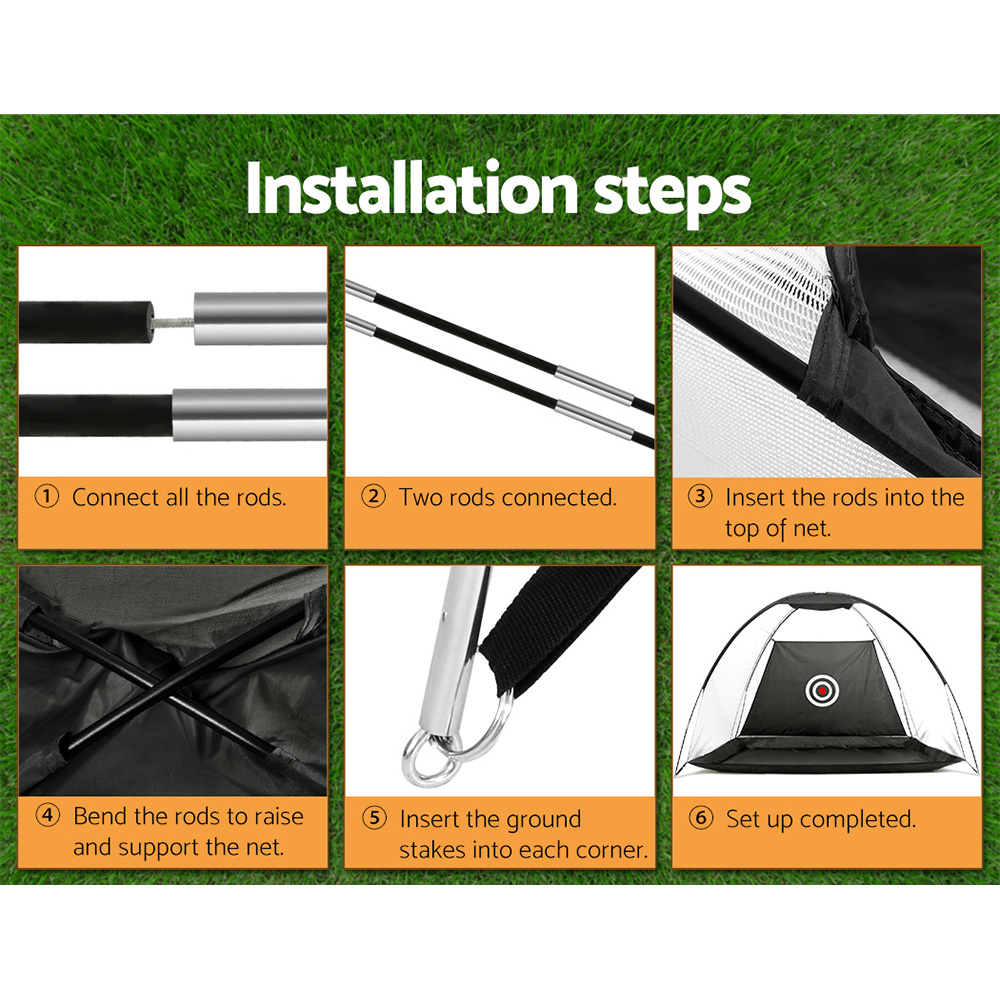 Installation steps

① Connect all the rods.

② Two rods connected.

③ Insert the rods into the top of net.

④ Bend the rods to raise and support the net.

⑤ Insert the ground stakes into each corner.

⑥ Set up completed.