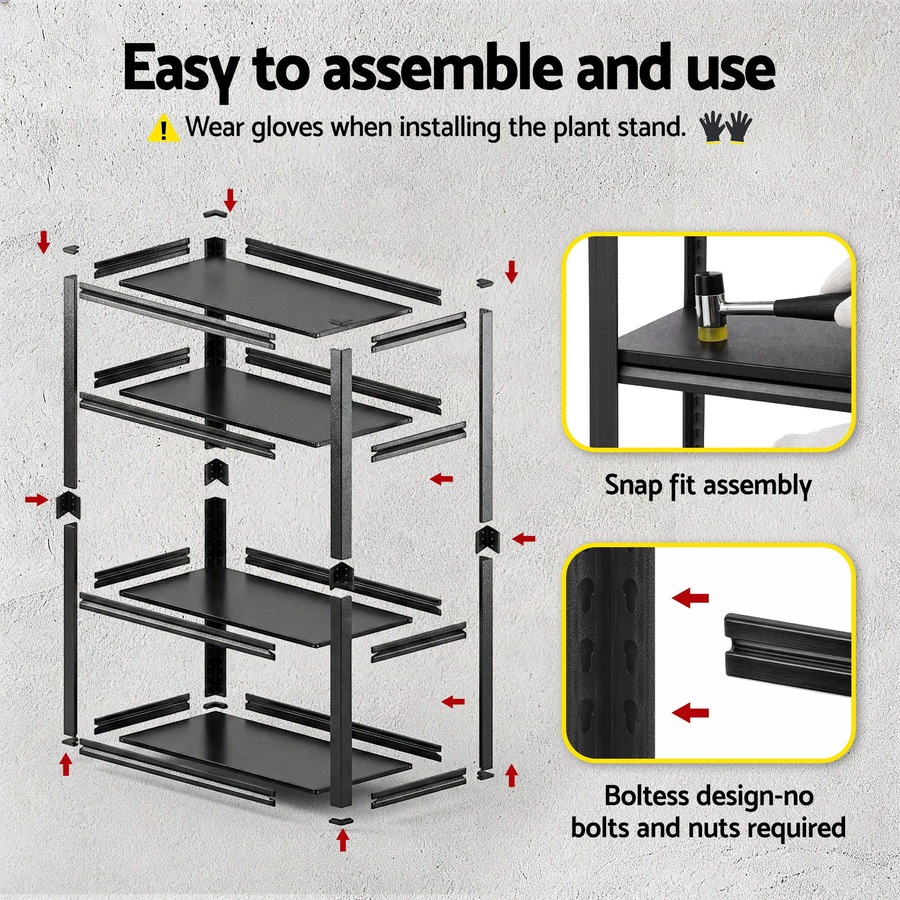 Easy to assemble and use

Wear gloves when installing the plant stand.

Snap fit assembly

Boltess design-no bolts and nuts required