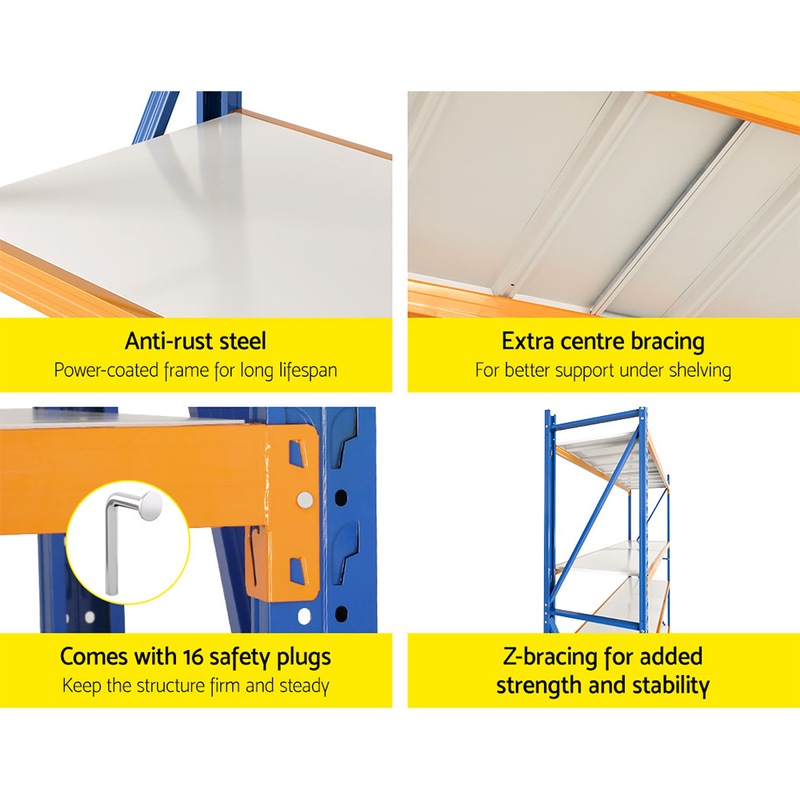 Anti-rust steel
Power-coated frame for long lifespan

Extra centre bracing
For better support under shelving

Comes with 16 safety plugs
Keep the structure firm and steady

Z-bracing for added strength and stability