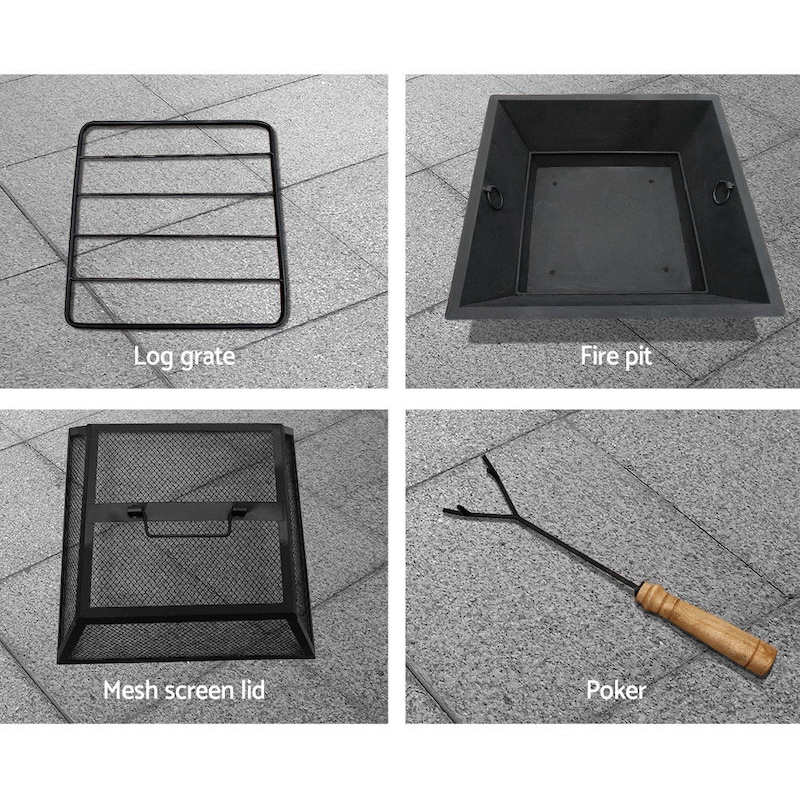 Log grate

Fire pit

Mesh screen lid

Poker