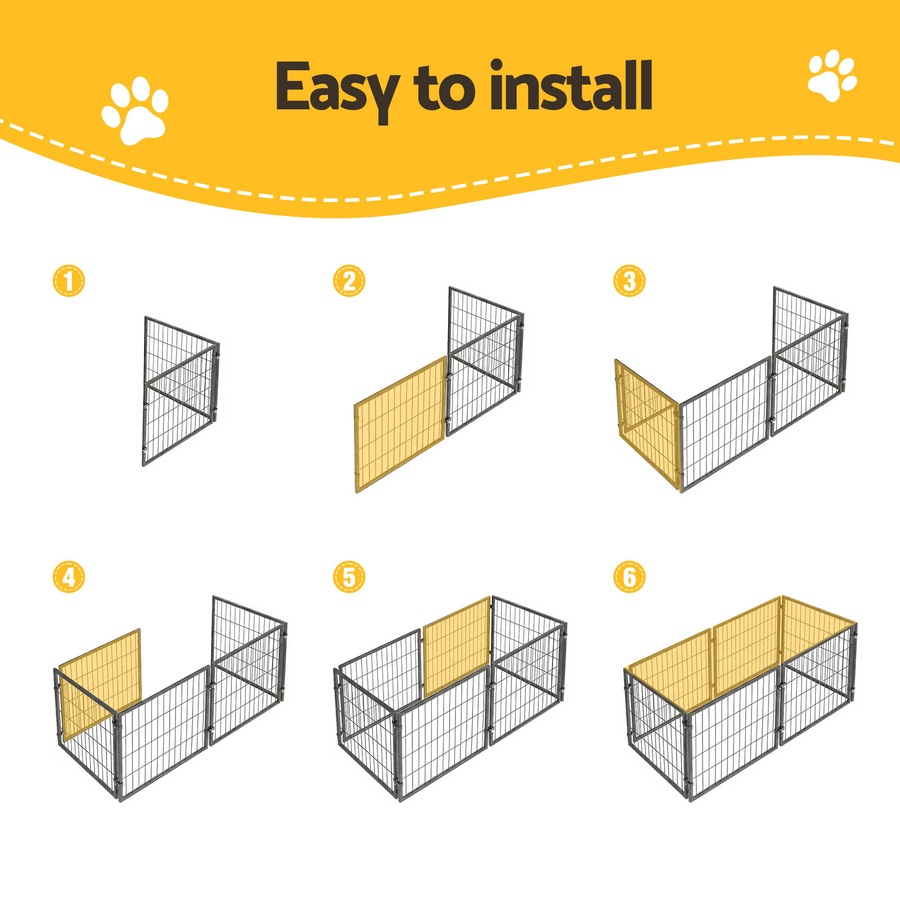 Easy to install

1

2

3

4

5

6