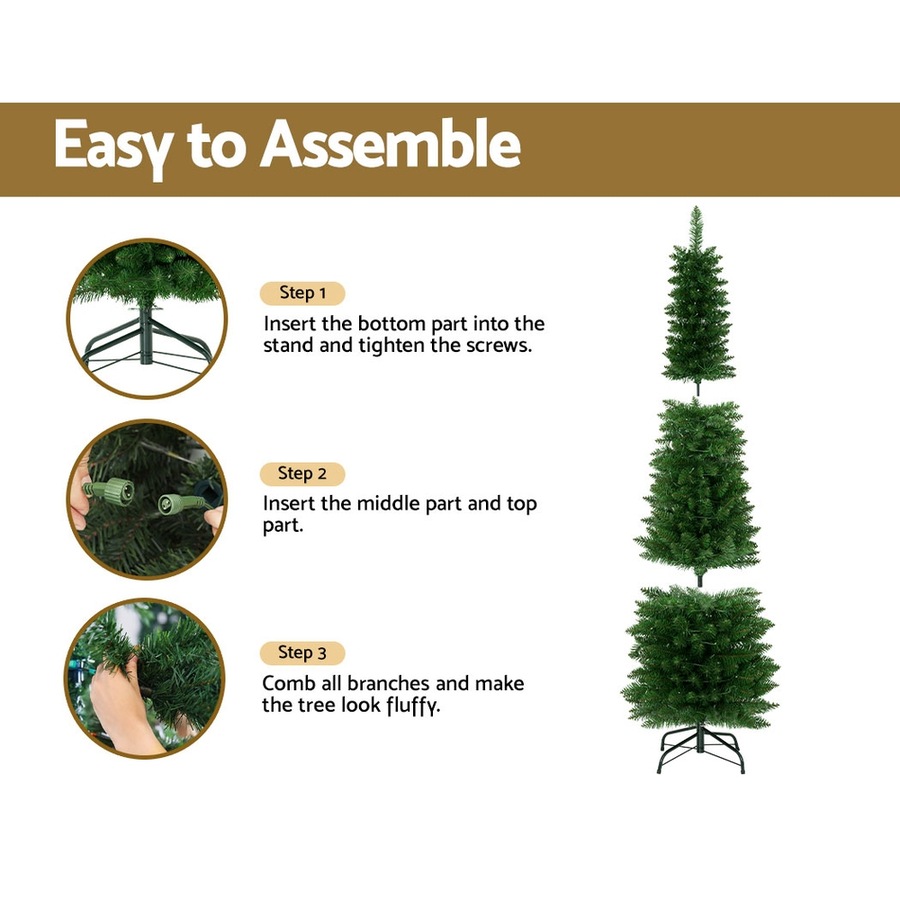 Easy to Assemble

Step 1

Insert the bottom part into the stand and tighten the screws.

Step 2

Insert the middle part and top part.

Step 3

Comb all branches and make the tree look fluffy.