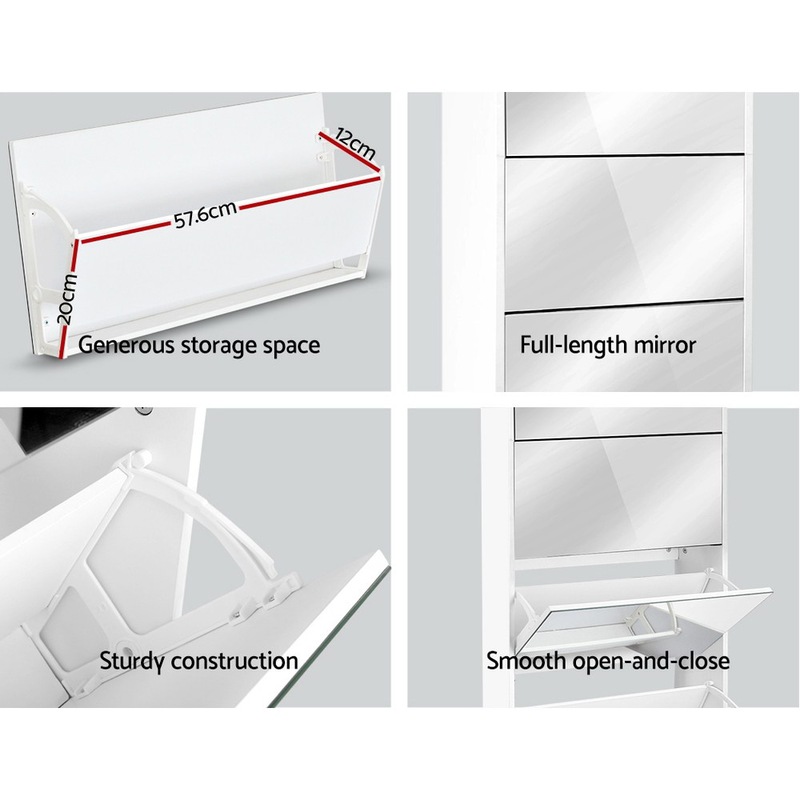 12cm
57.6cm
20cm
Generous storage space

Full-length mirror

Sturdy construction

Smooth open-and-close