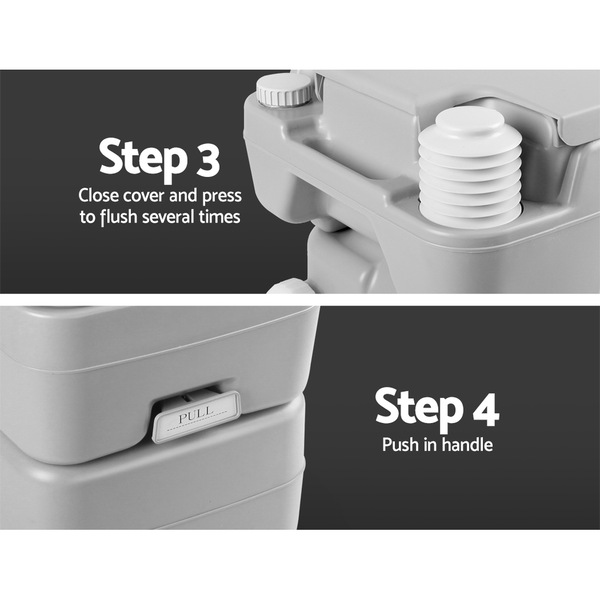 Step 3
Close cover and press to flush several times

PULL

Step 4
Push in handle