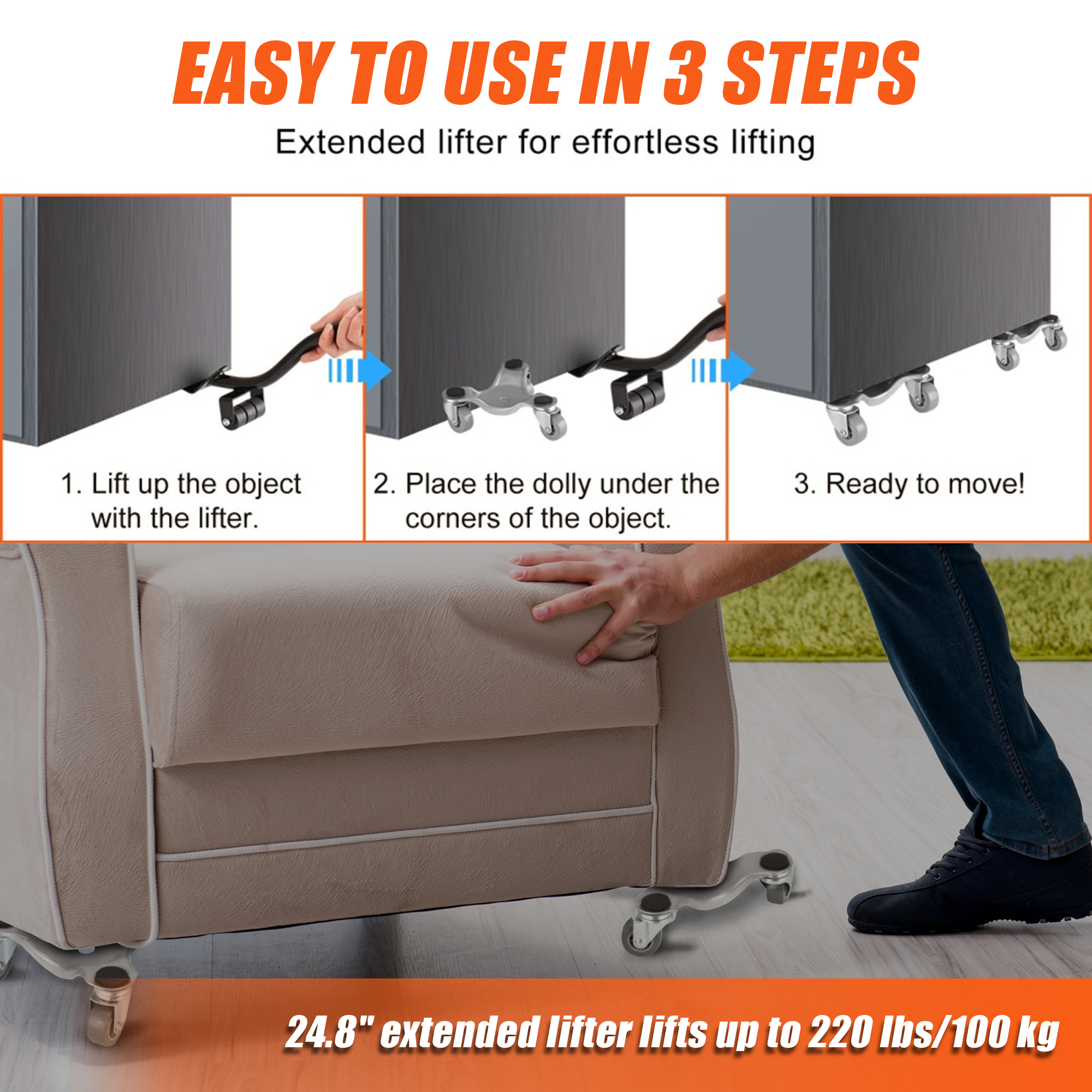 EASY TO USE IN 3 STEPS

Extended lifter for effortless lifting

1. Lift up the object with the lifter.

2. Place the dolly under the corners of the object.

3. Ready to move!

24.8" extended lifter lifts up to 220 lbs/100 kg