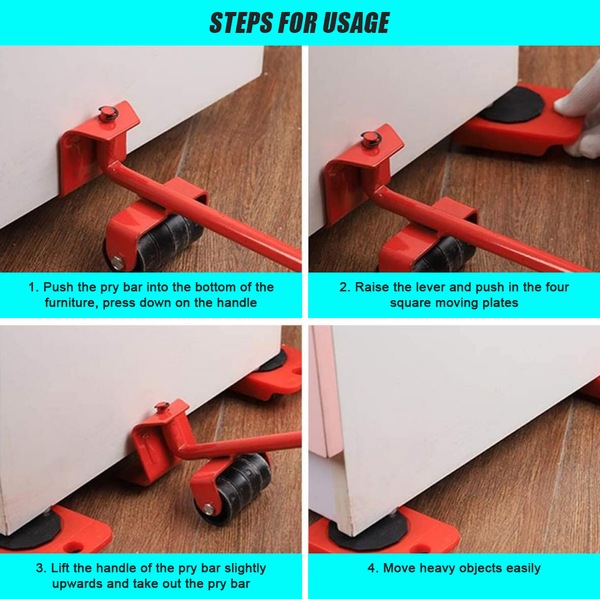 STEPS FOR USAGE

1. Push the pry bar into the bottom of the furniture, press down on the handle

2. Raise the lever and push in the four square moving plates

3. Lift the handle of the pry bar slightly upwards and take out the pry bar

4. Move heavy objects easily