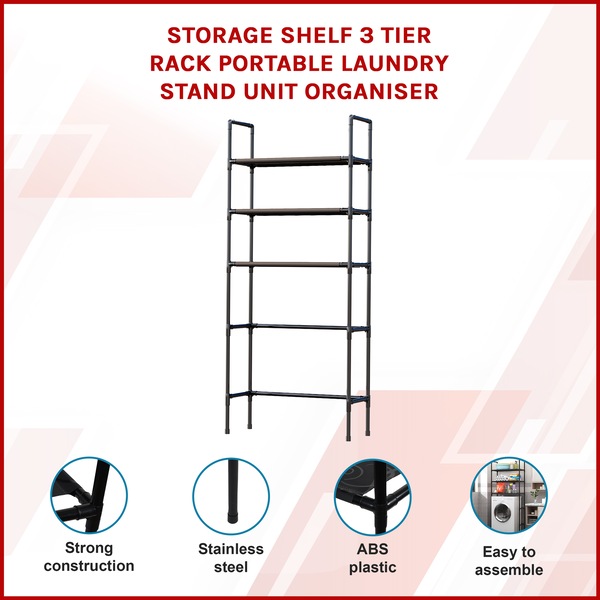 STORAGE SHELF 3 TIER RACK PORTABLE LAUNDRY STAND UNIT ORGANISER

Strong construction

Stainless steel

ABS plastic

Easy to assemble