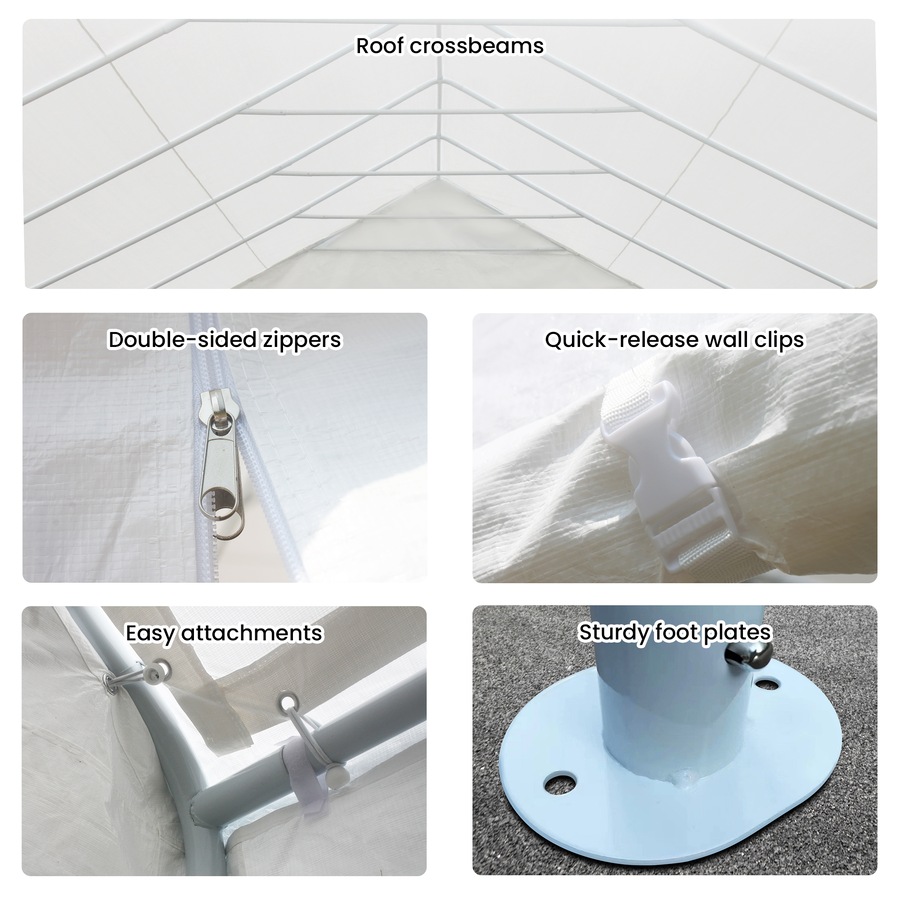 Roof crossbeams

Double-sided zippers

Quick-release wall clips

Easy attachments

Sturdy foot plates