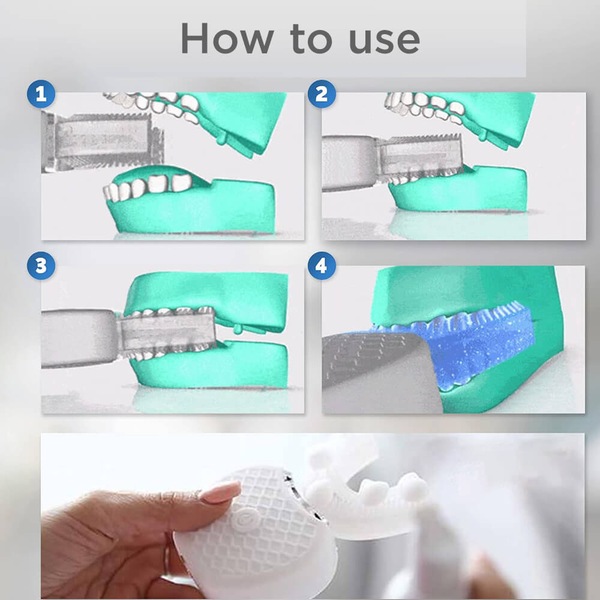 How to use

1

2

3

4