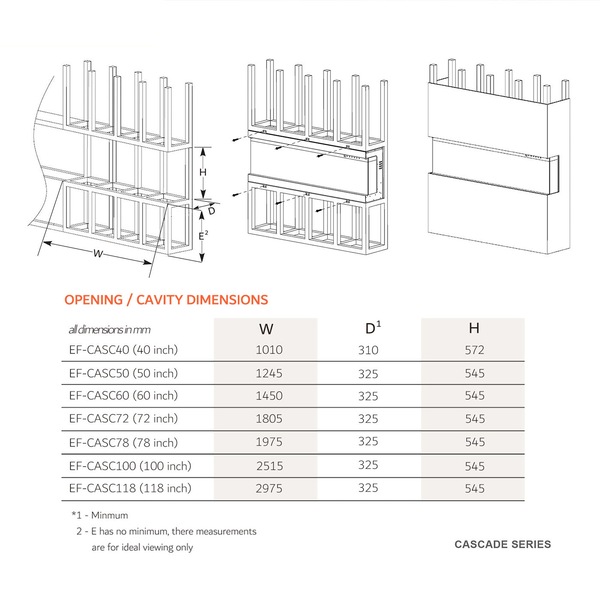 H

D

$E^2$

W

OPENING / CAVITY DIMENSIONS

| all dimensions in mm | W | $D^1$ | H |
|---|---|---|---|
| EF-CASC40 (40 inch) | 1010 | 310 | 572 |
| EF-CASC50 (50 inch) | 1245 | 325 | 545 |
| EF-CASC60 (60 inch) | 1450 | 325 | 545 |
| EF-CASC72 (72 inch) | 1805 | 325 | 545 |
| EF-CASC78 (78 inch) | 1975 | 325 | 545 |
| EF-CASC100 (100 inch) | 2515 | 325 | 545 |
| EF-CASC118 (118 inch) | 2975 | 325 | 545 |

*1 - Minmum
2 - E has no minimum, there measurements are for ideal viewing only

CASCADE SERIES