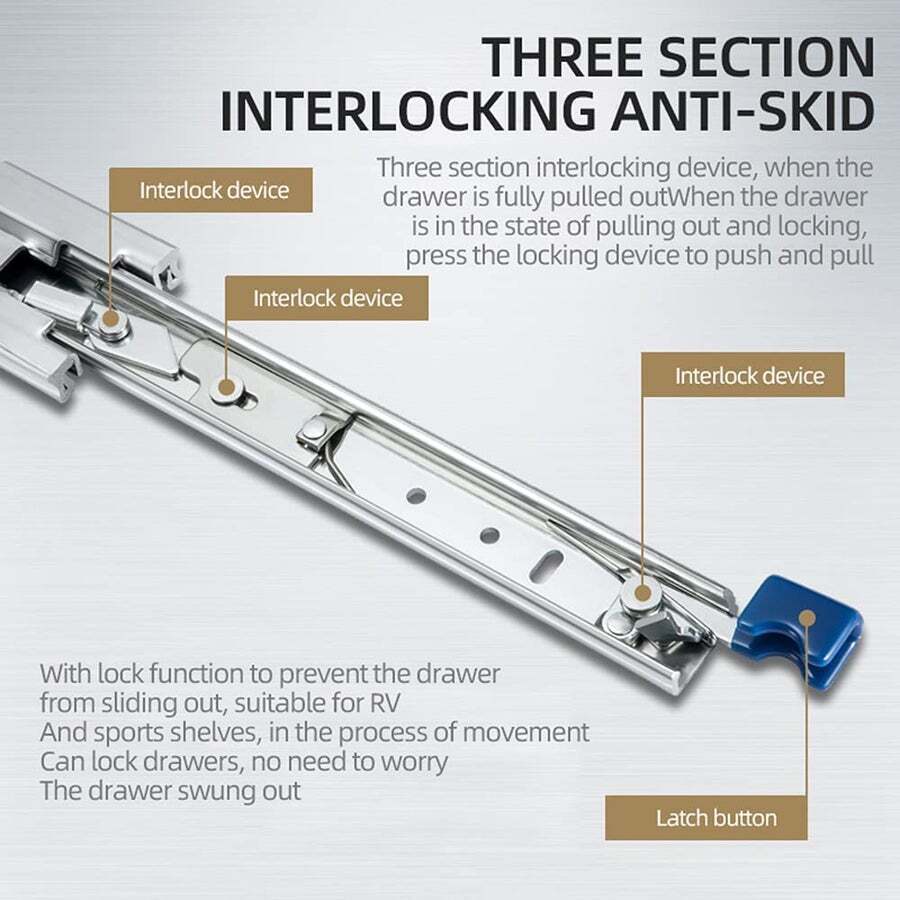 THREE SECTION INTERLOCKING ANTI-SKID

Three section interlocking device, when the drawer is fully pulled outWhen the drawer is in the state of pulling out and locking, press the locking device to push and pull

Interlock device

Interlock device

Interlock device

With lock function to prevent the drawer from sliding out, suitable for RV
And sports shelves, in the process of movement
Can lock drawers, no need to worry
The drawer swung out

Latch button