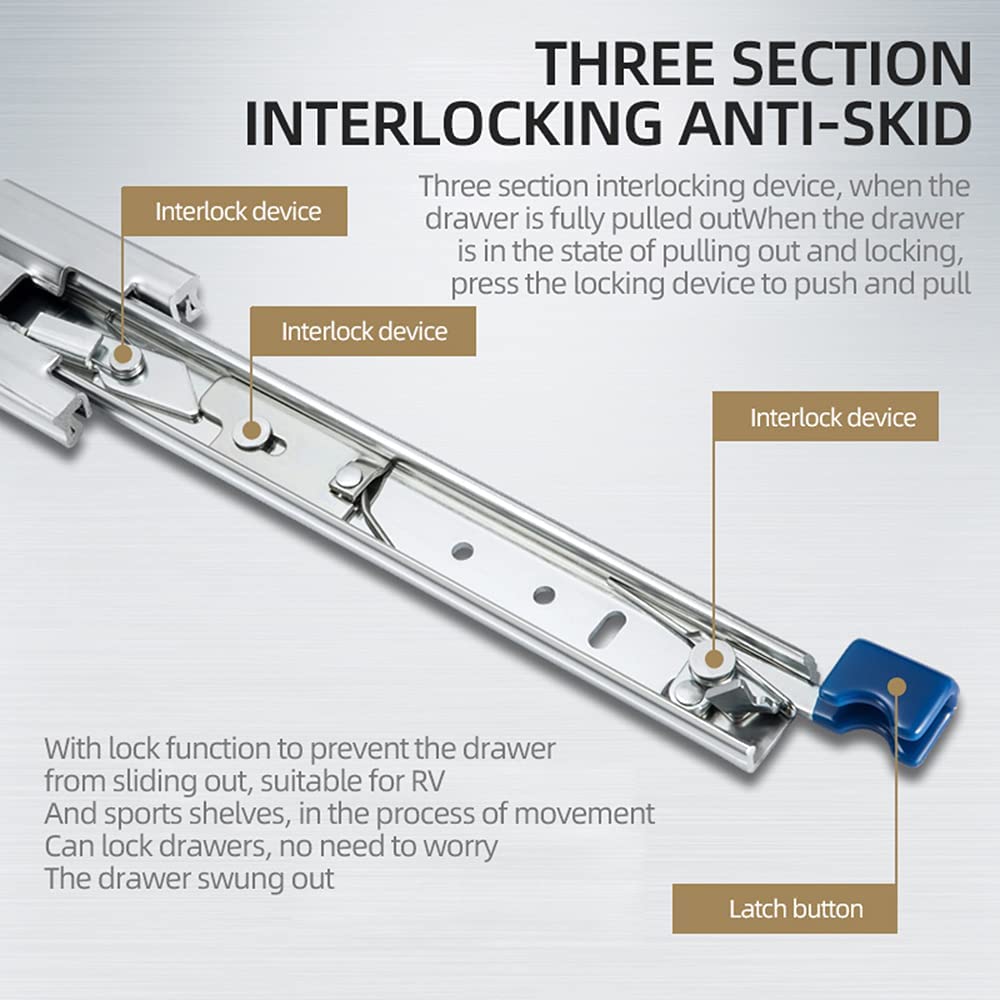 THREE SECTION INTERLOCKING ANTI-SKID

Three section interlocking device, when the drawer is fully pulled outWhen the drawer is in the state of pulling out and locking, press the locking device to push and pull

Interlock device

Interlock device

Interlock device

With lock function to prevent the drawer from sliding out, suitable for RV
And sports shelves, in the process of movement
Can lock drawers, no need to worry
The drawer swung out

Latch button