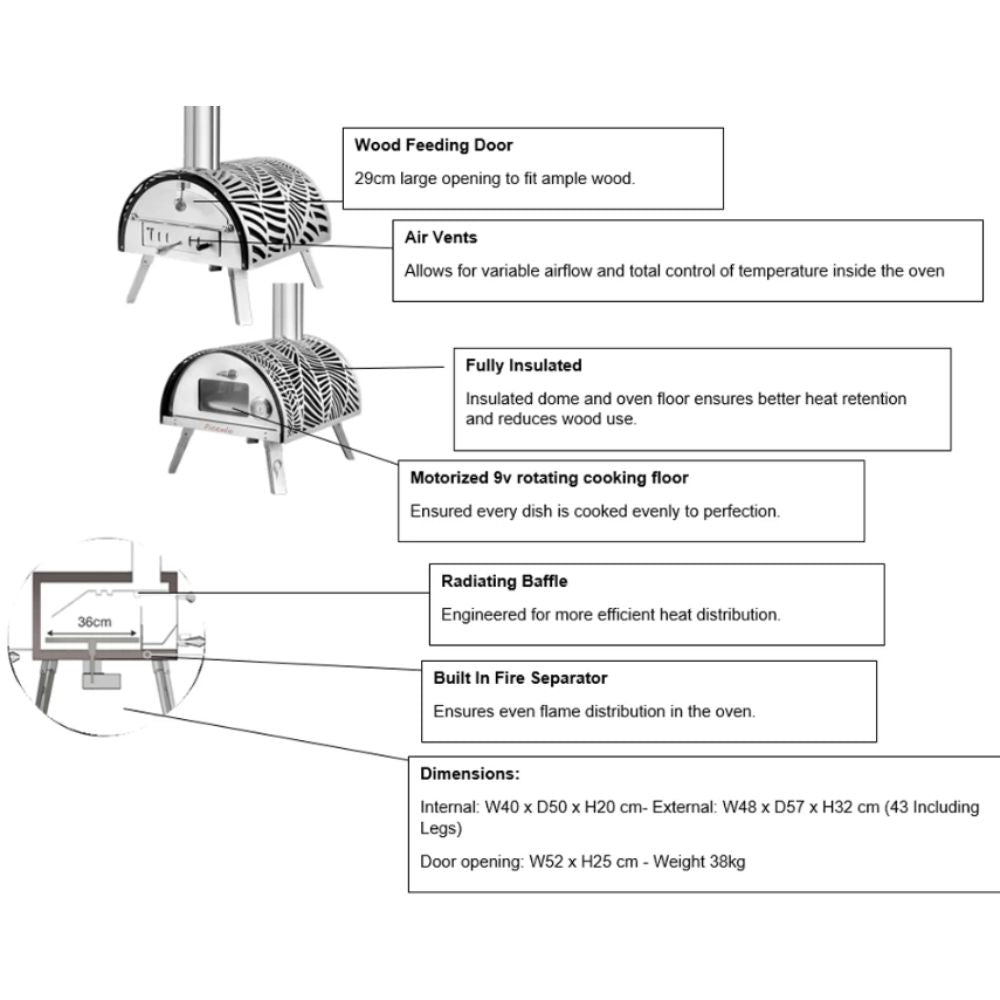 Wood Feeding Door

29cm large opening to fit ample wood.

Air Vents

Allows for variable airflow and total control of temperature inside the oven

Fully Insulated

Insulated dome and oven floor ensures better heat retention and reduces wood use.

Motorized 9v rotating cooking floor

Ensured every dish is cooked evenly to perfection.

36cm

Radiating Baffle

Engineered for more efficient heat distribution.

Built In Fire Separator

Ensures even flame distribution in the oven.

Dimensions:

Internal: W40 x D50 x H20 cm- External: W48 x D57 x H32 cm (43 Including Legs)

Door opening: W52 x H25 cm - Weight 38kg