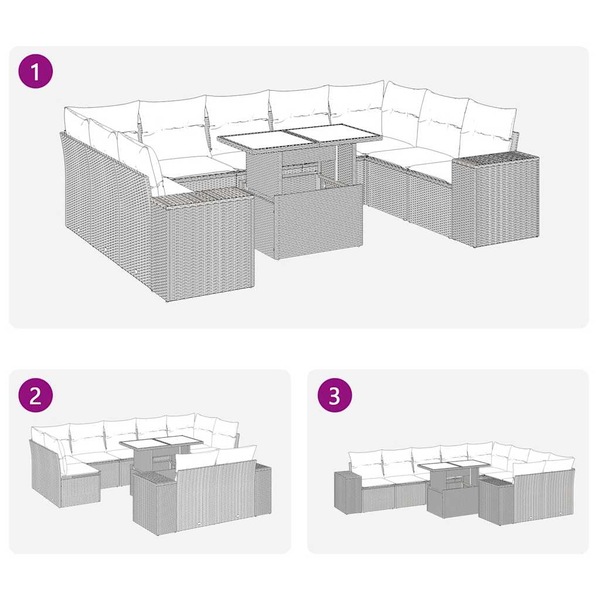 1

2

3