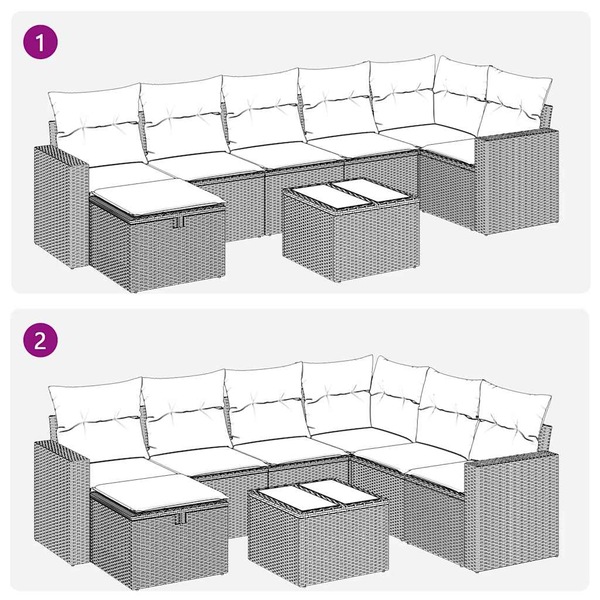 1

2