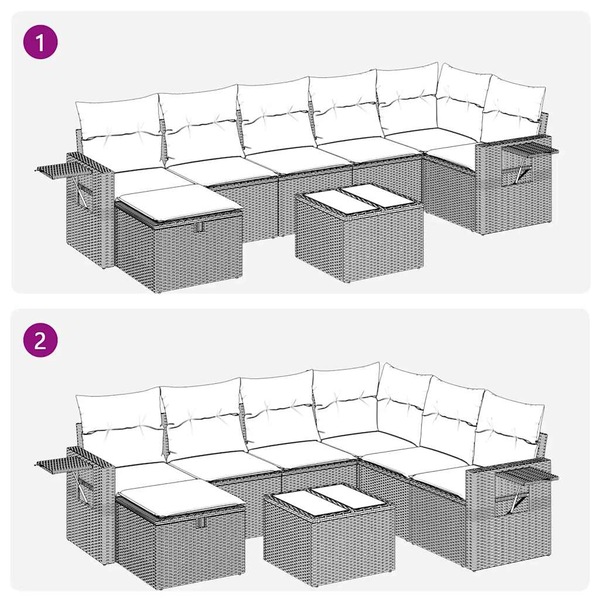 1

2