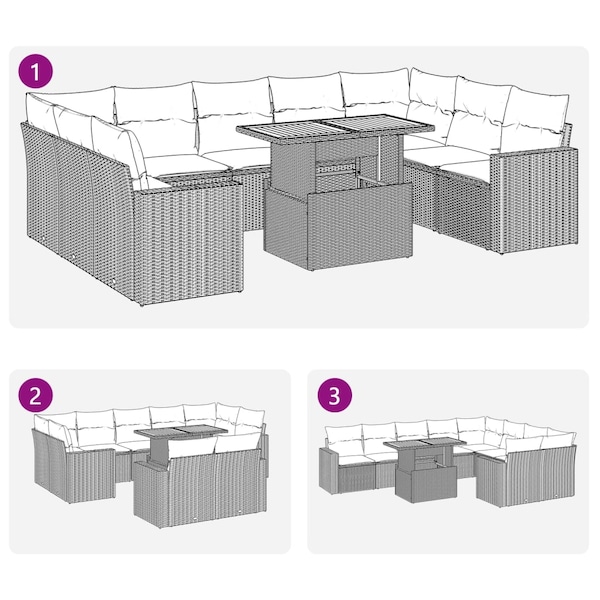 1

2

3