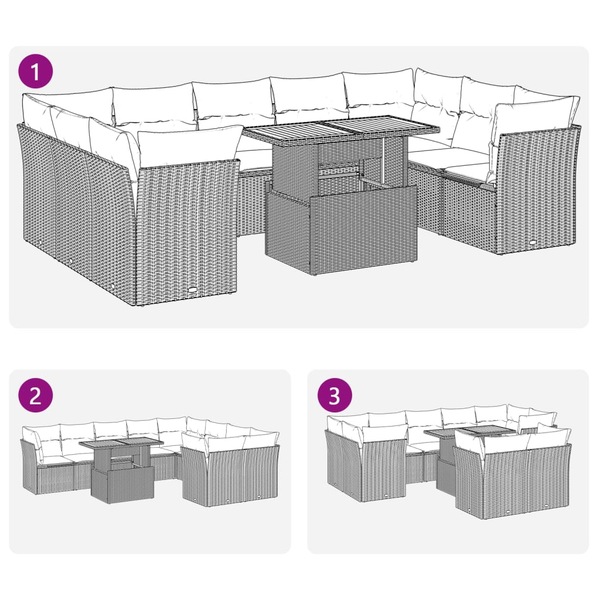 1

2

3