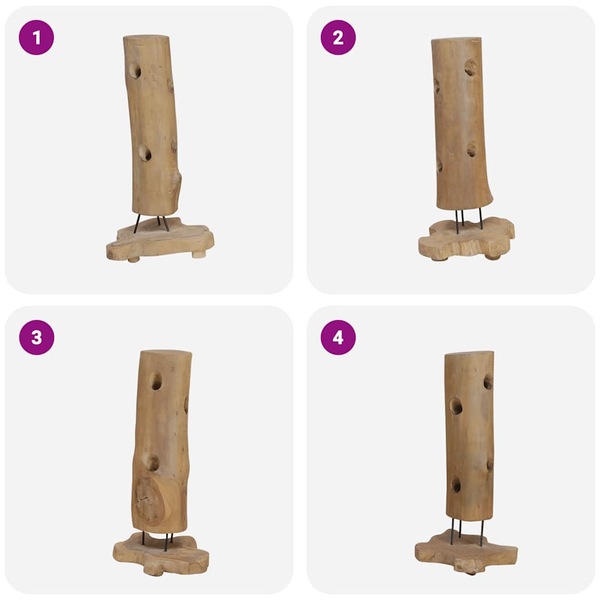 1

2

3

4